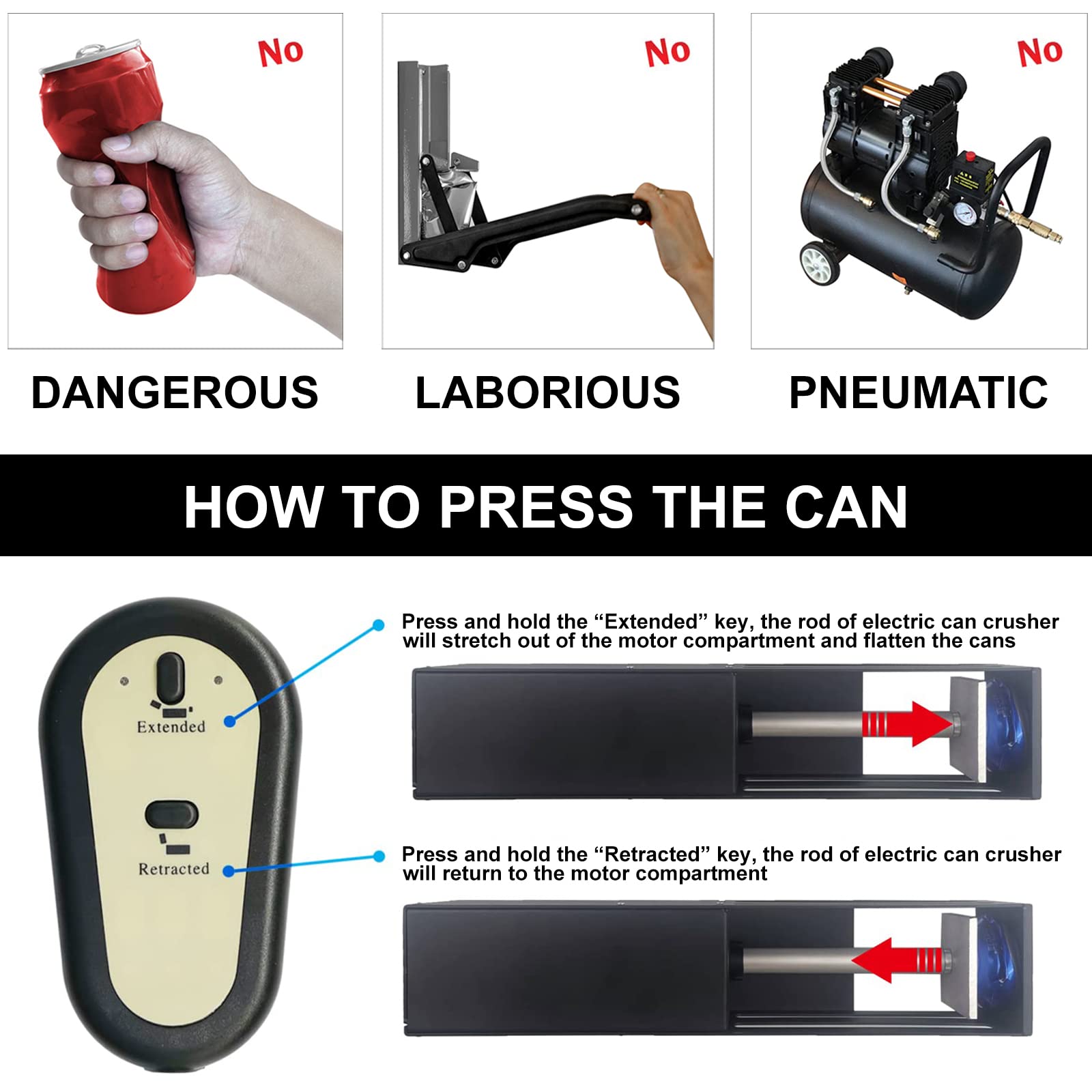 No

DANGEROUS

No

LABORIOUS

No

PNEUMATIC

HOW TO PRESS THE CAN

Extended

Retracted

Press and hold the “Extended” key, the rod of electric can crusher will stretch out of the motor compartment and flatten the cans

Press and hold the “Retracted” key, the rod of electric can crusher will return to the motor compartment