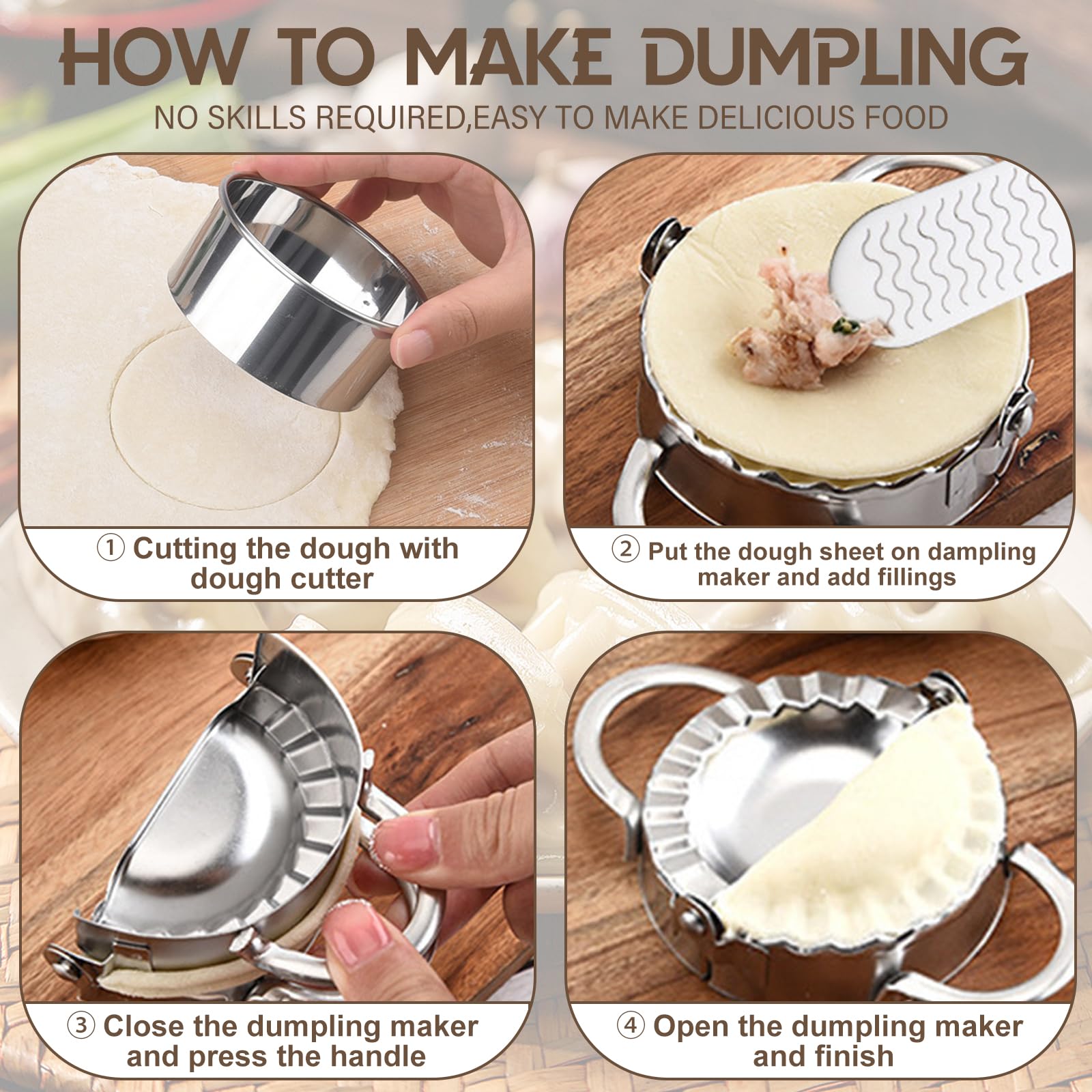 HOW TO MAKE DUMPLING

NO SKILLS REQUIRED,EASY TO MAKE DELICIOUS FOOD

① Cutting the dough with dough cutter

② Put the dough sheet on dampling maker and add fillings

③ Close the dumpling maker and press the handle

④ Open the dumpling maker and finish