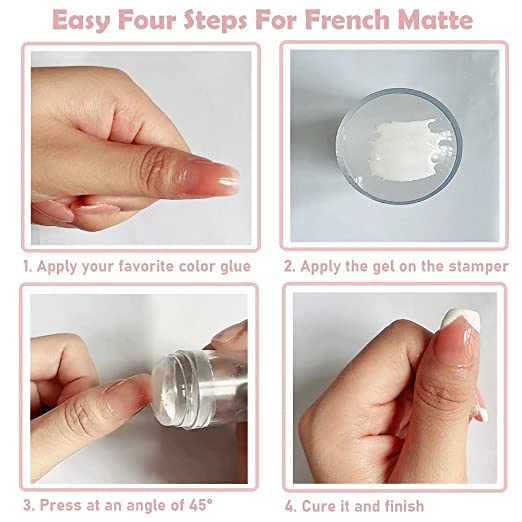 Easy Four Steps For French Matte

1. Apply your favorite color glue

2. Apply the gel on the stamper

3. Press at an angle of 45°

4. Cure it and finish