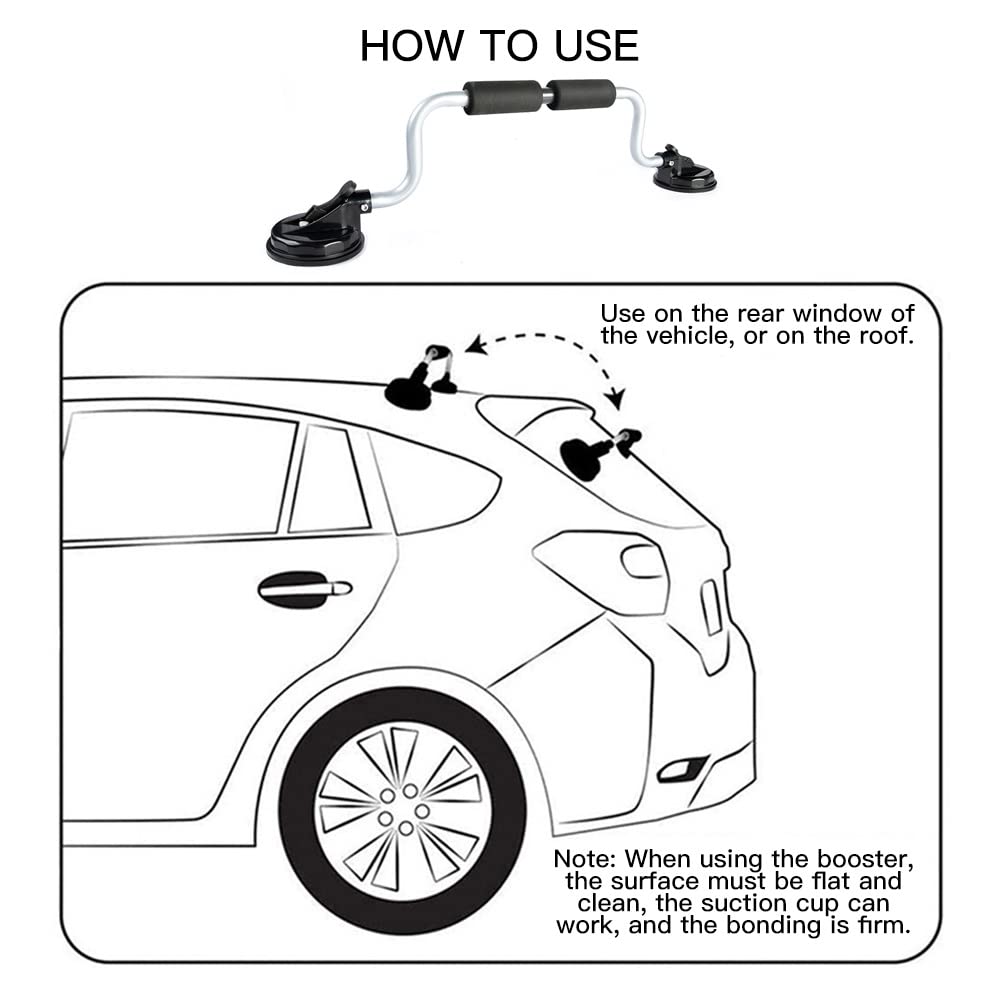 HOW TO USE

Use on the rear window of the vehicle, or on the roof.

Note: When using the booster, the surface must be flat and clean, the suction cup can work, and the bonding is firm.