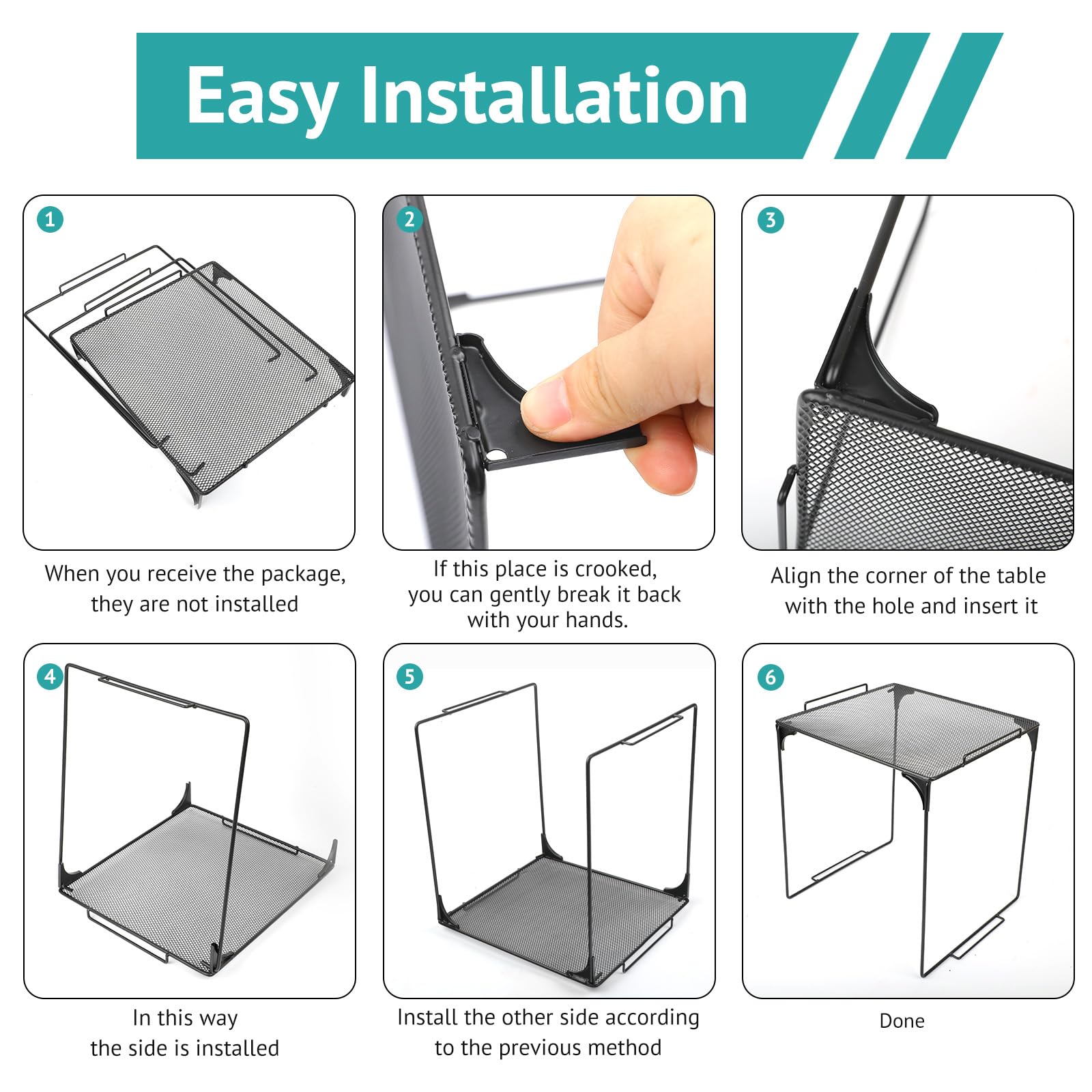 Easy Installation

1

When you receive the package, they are not installed

2

If this place is crooked, you can gently break it back with your hands.

3

Align the corner of the table with the hole and insert it

4

In this way the side is installed

5

Install the other side according to the previous method

6

Done