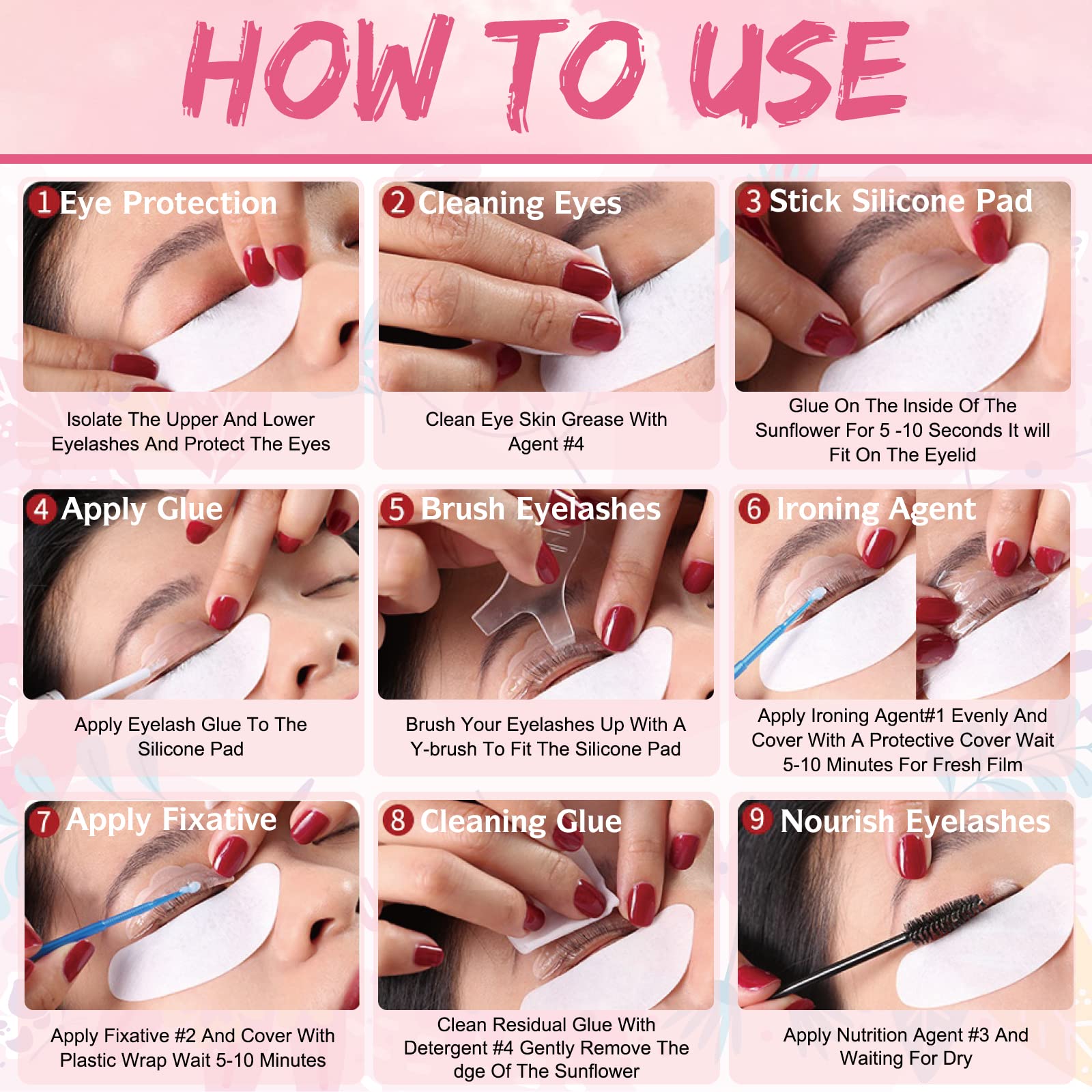 HOW TO USE

1 Eye Protection

Isolate The Upper And Lower Eyelashes And Protect The Eyes

2 Cleaning Eyes

Clean Eye Skin Grease With Agent #4

3 Stick Silicone Pad

Glue On The Inside Of The Sunflower For 5 -10 Seconds It will Fit On The Eyelid

4 Apply Glue

Apply Eyelash Glue To The Silicone Pad

5 Brush Eyelashes

Brush Your Eyelashes Up With A Y-brush To Fit The Silicone Pad

6 Ironing Agent

Apply Ironing Agent#1 Evenly And Cover With A Protective Cover Wait 5-10 Minutes For Fresh Film

7 Apply Fixative

Apply Fixative #2 And Cover With Plastic Wrap Wait 5-10 Minutes

8 Cleaning Glue

Clean Residual Glue With Detergent #4 Gently Remove The dge Of The Sunflower

9 Nourish Eyelashes

Apply Nutrition Agent #3 And Waiting For Dry