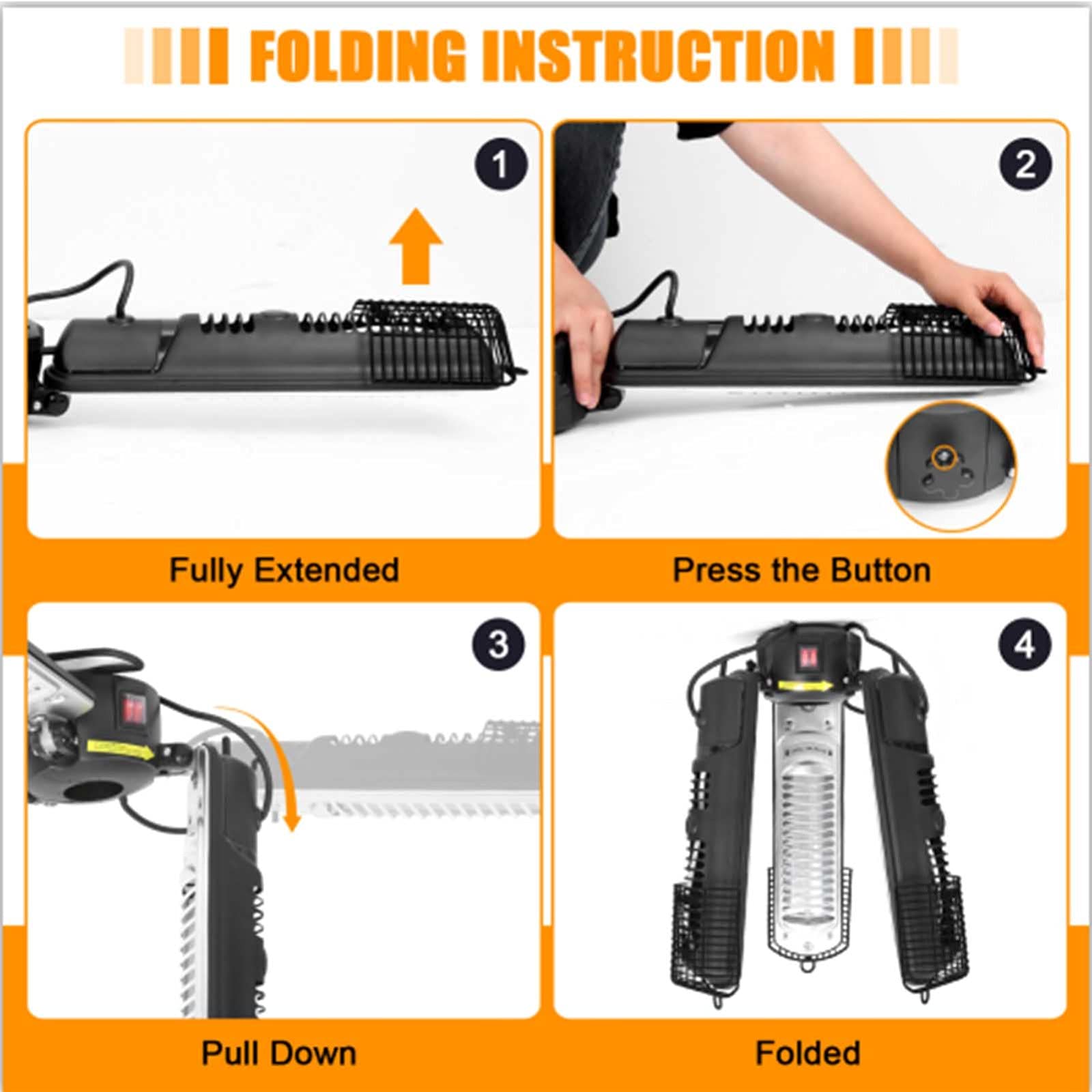 FOLDING INSTRUCTION

1

Fully Extended

2

Press the Button

3

Pull Down

4

Folded