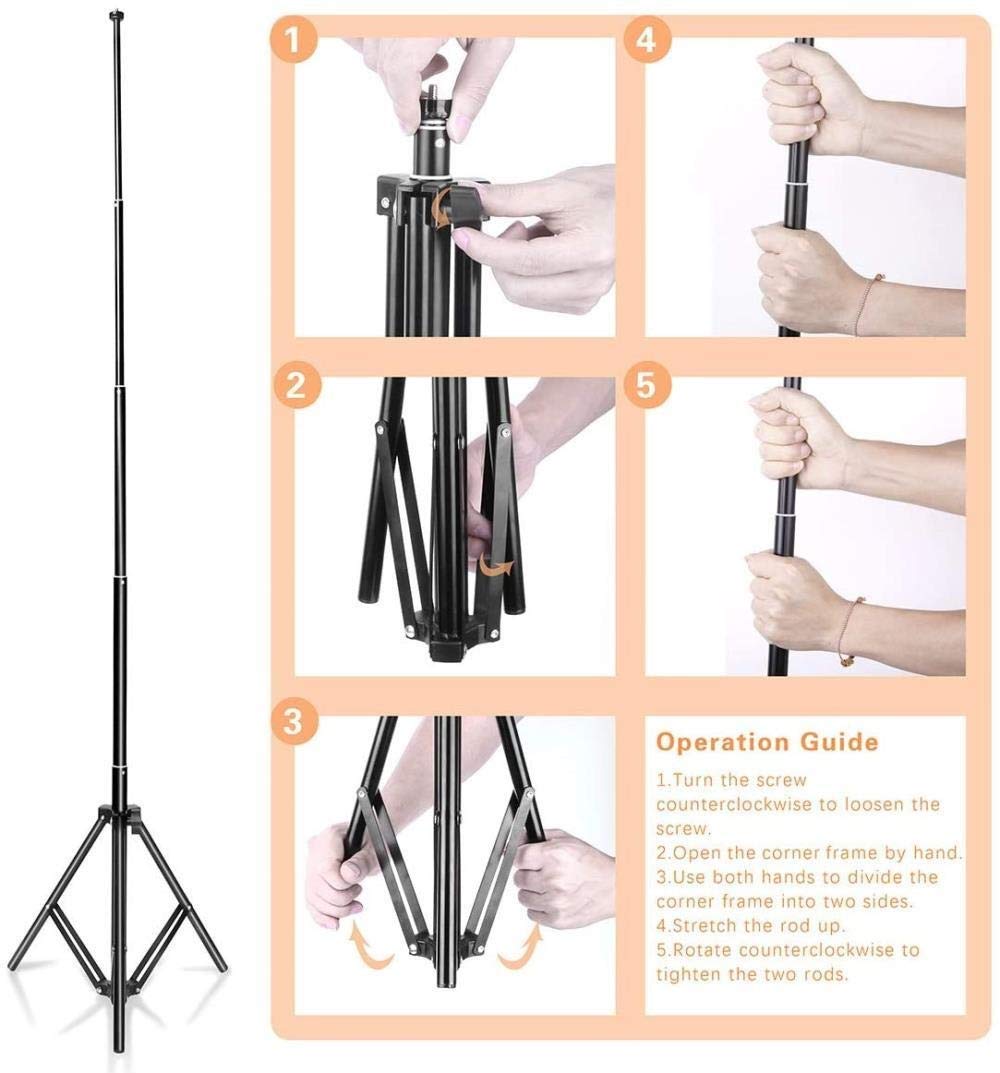 1

4

2

5

3

Operation Guide

1.Turn the screw counterclockwise to loosen the screw.
2.Open the corner frame by hand.
3.Use both hands to divide the corner frame into two sides.
4.Stretch the rod up.
5.Rotate counterclockwise to tighten the two rods.