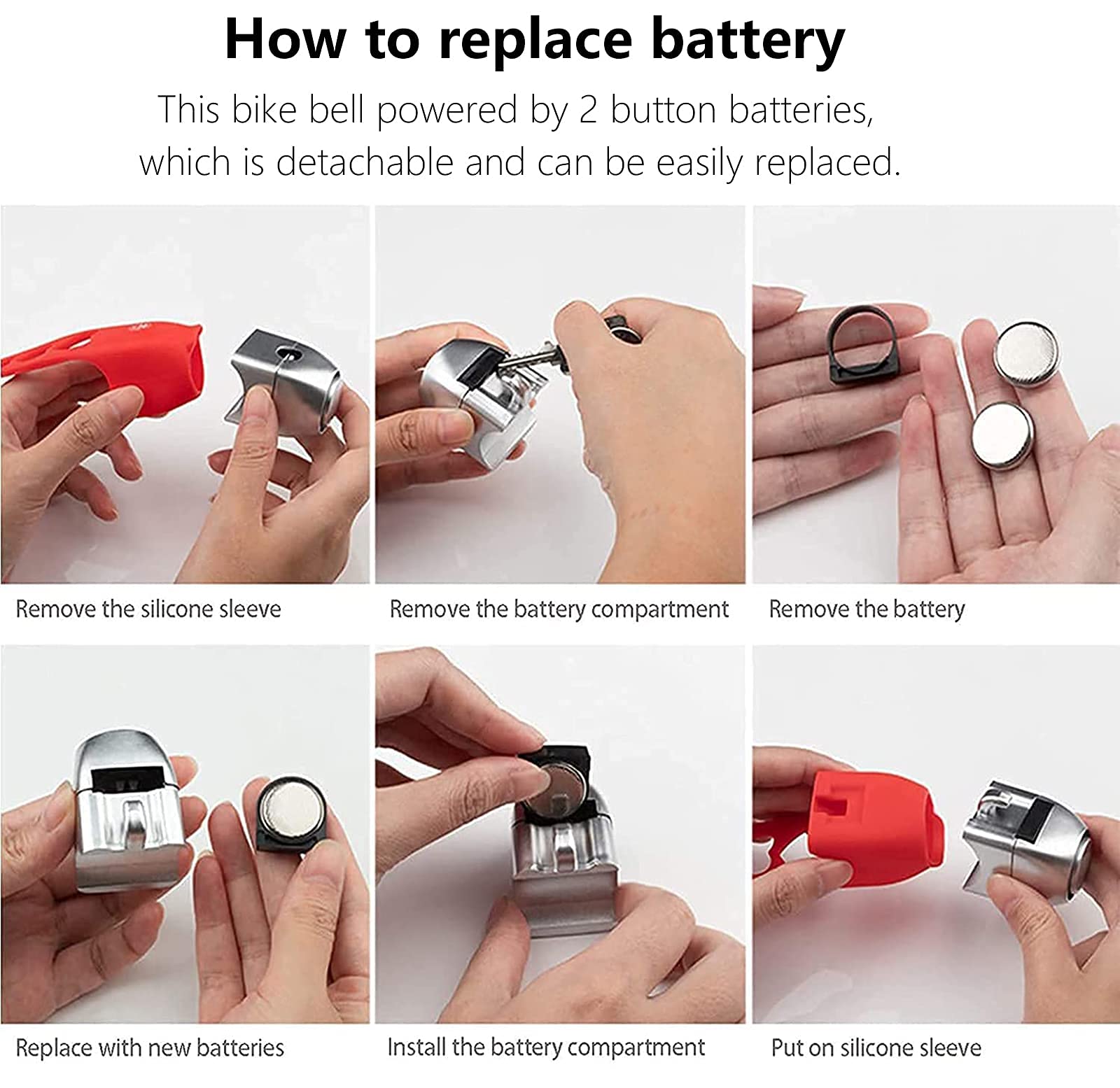 How to replace battery

This bike bell powered by 2 button batteries, which is detachable and can be easily replaced.

Remove the silicone sleeve

Remove the battery compartment

Remove the battery

Replace with new batteries

Install the battery compartment

Put on silicone sleeve