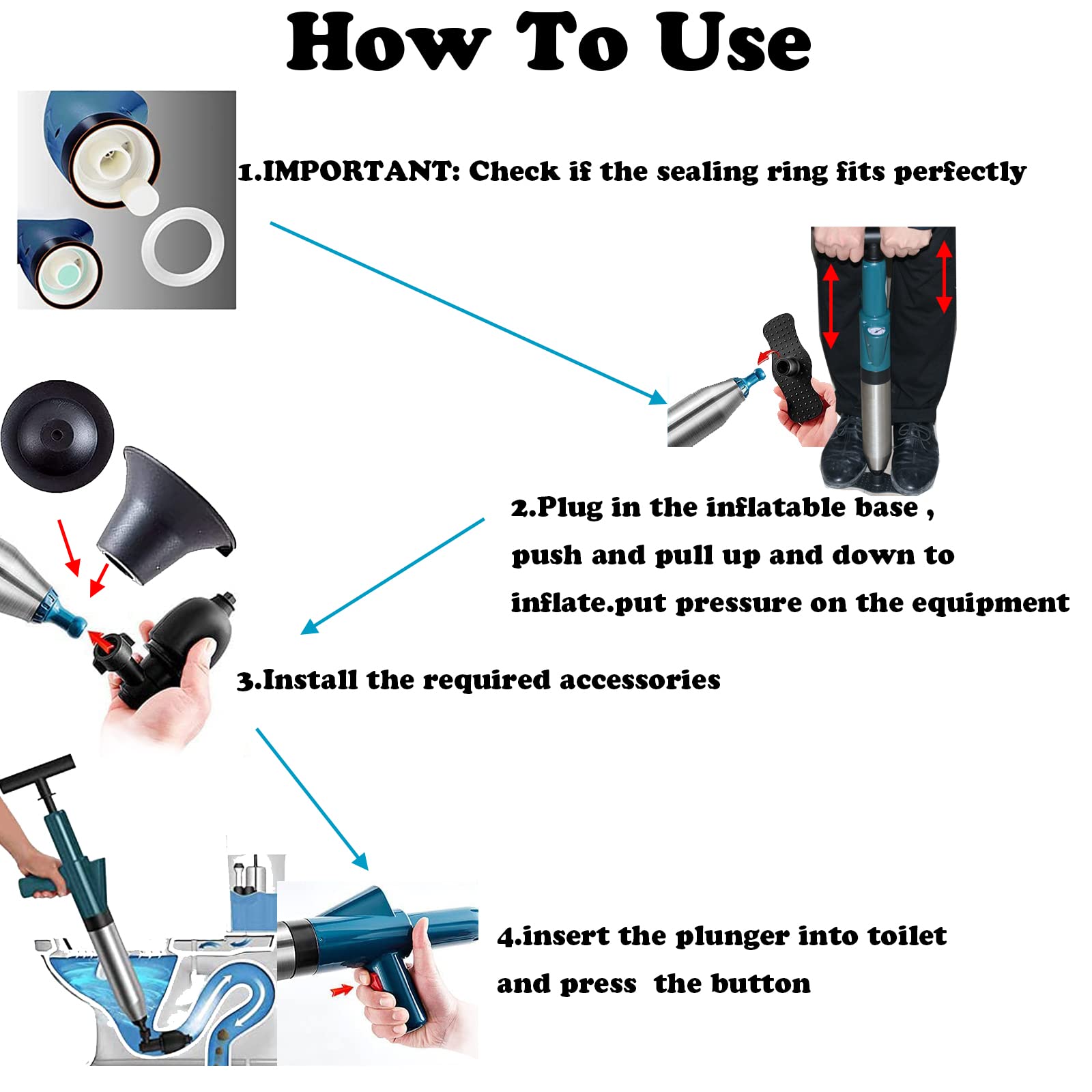 How To Use

1.IMPORTANT: Check if the sealing ring fits perfectly

2.Plug in the inflatable base , push and pull up and down to inflate.put pressure on the equipment

3.Install the required accessories

4.insert the plunger into toilet and press the button