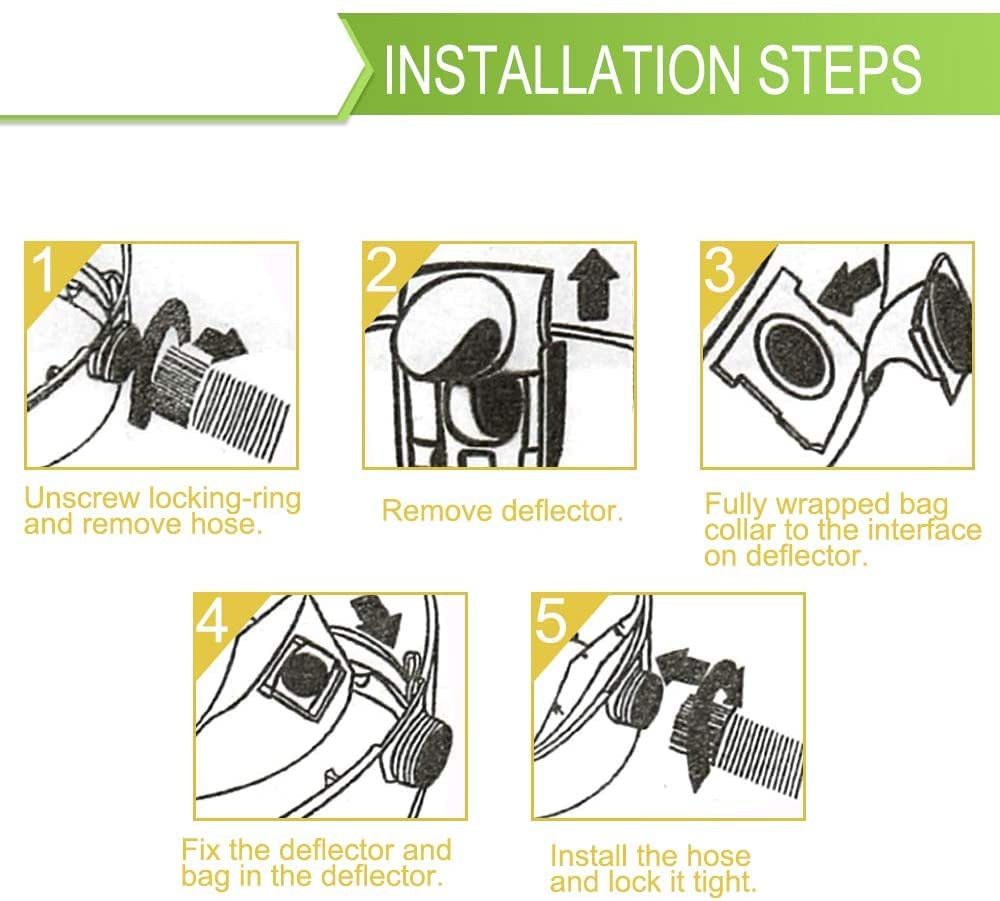 INSTALLATION STEPS

1

Unscrew locking-ring and remove hose.

2

Remove deflector.

3

Fully wrapped bag collar to the interface on deflector.

4

Fix the deflector and bag in the deflector.

5

Install the hose and lock it tight.