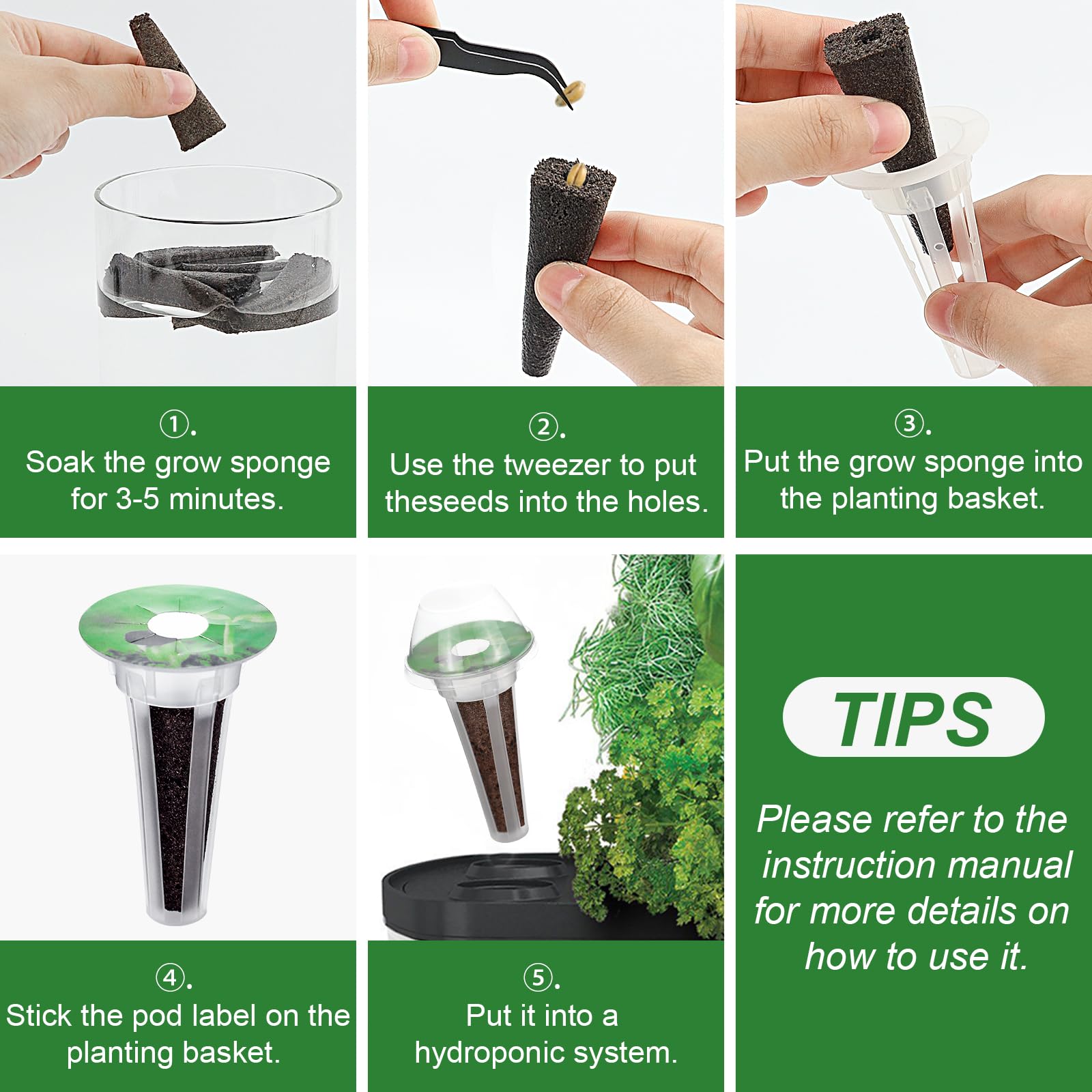 ①.
Soak the grow sponge for 3-5 minutes.

②.
Use the tweezer to put theseeds into the holes.

③.
Put the grow sponge into the planting basket.

④.
Stick the pod label on the planting basket.

⑤.
Put it into a hydroponic system.

TIPS

Please refer to the instruction manual for more details on how to use it.