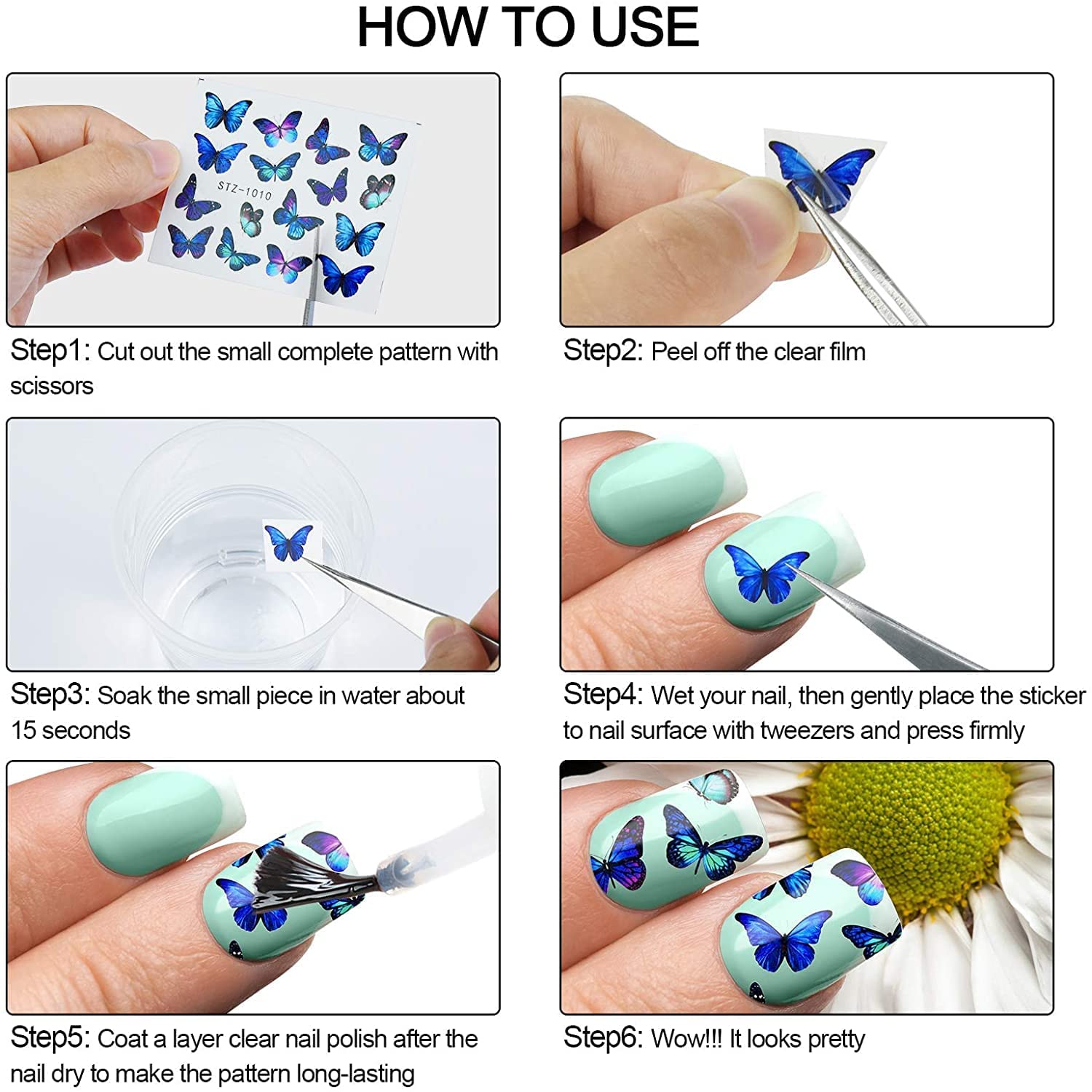 HOW TO USE

STZ-1010

Step1: Cut out the small complete pattern with scissors

Step2: Peel off the clear film

Step3: Soak the small piece in water about 15 seconds

Step4: Wet your nail, then gently place the sticker to nail surface with tweezers and press firmly

Step5: Coat a layer clear nail polish after the nail dry to make the pattern long-lasting

Step6: Wow!!! It looks pretty