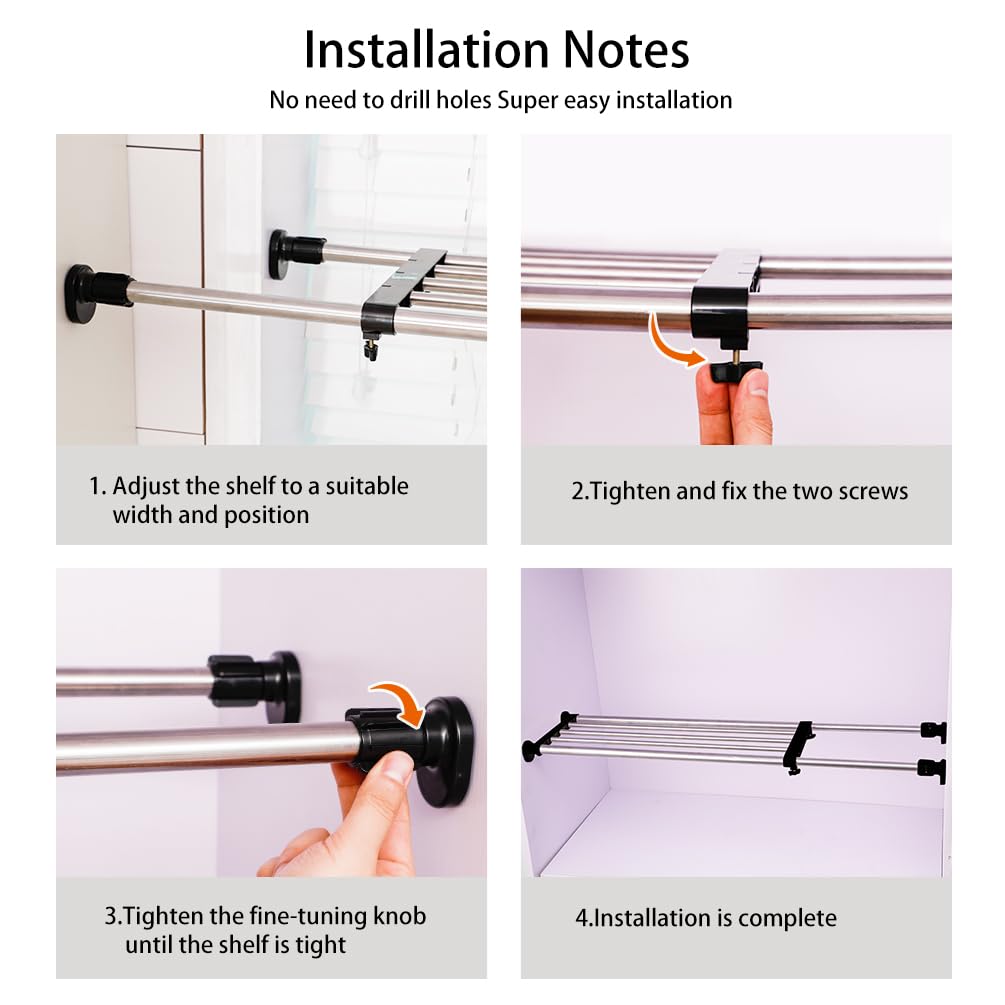 Installation Notes

No need to drill holes Super easy installation

1. Adjust the shelf to a suitable width and position

2.Tighten and fix the two screws

3.Tighten the fine-tuning knob until the shelf is tight

4.Installation is complete