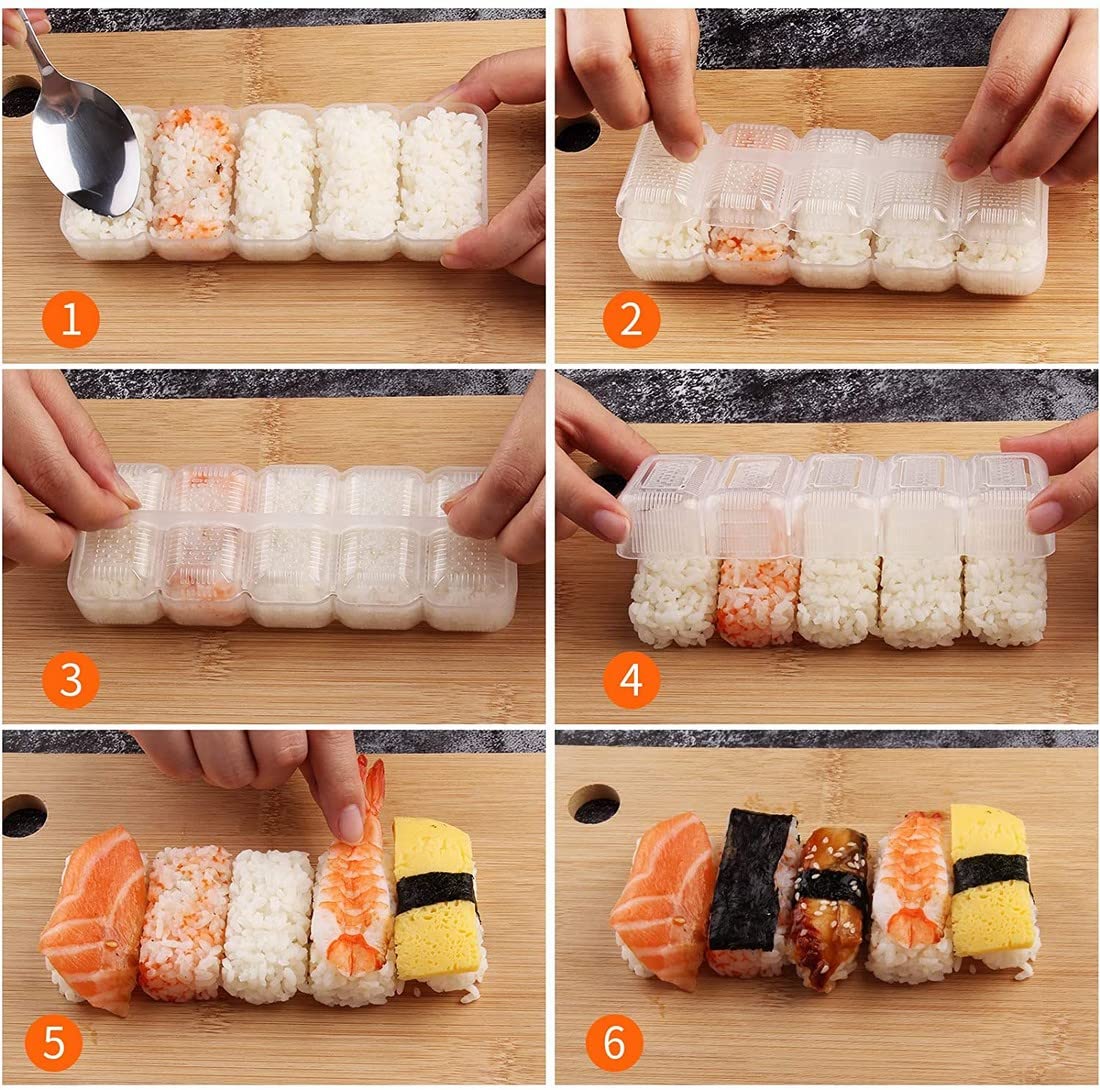 1

2

3

4

5

6