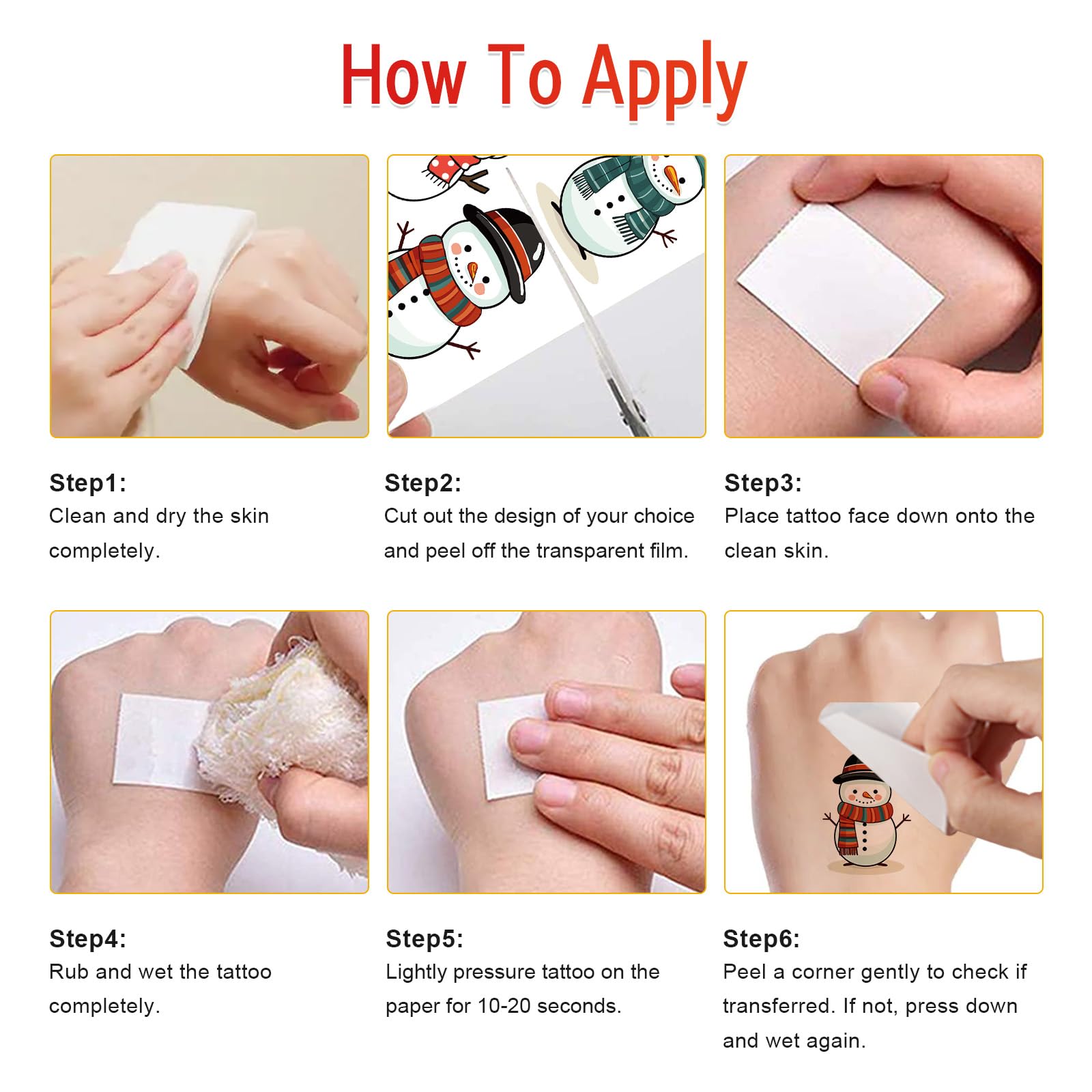 How To Apply

Step1:
Clean and dry the skin completely.

Step2:
Cut out the design of your choice and peel off the transparent film.

Step3:
Place tattoo face down onto the clean skin.

Step4:
Rub and wet the tattoo completely.

Step5:
Lightly pressure tattoo on the paper for 10-20 seconds.

Step6:
Peel a corner gently to check if transferred. If not, press down and wet again.