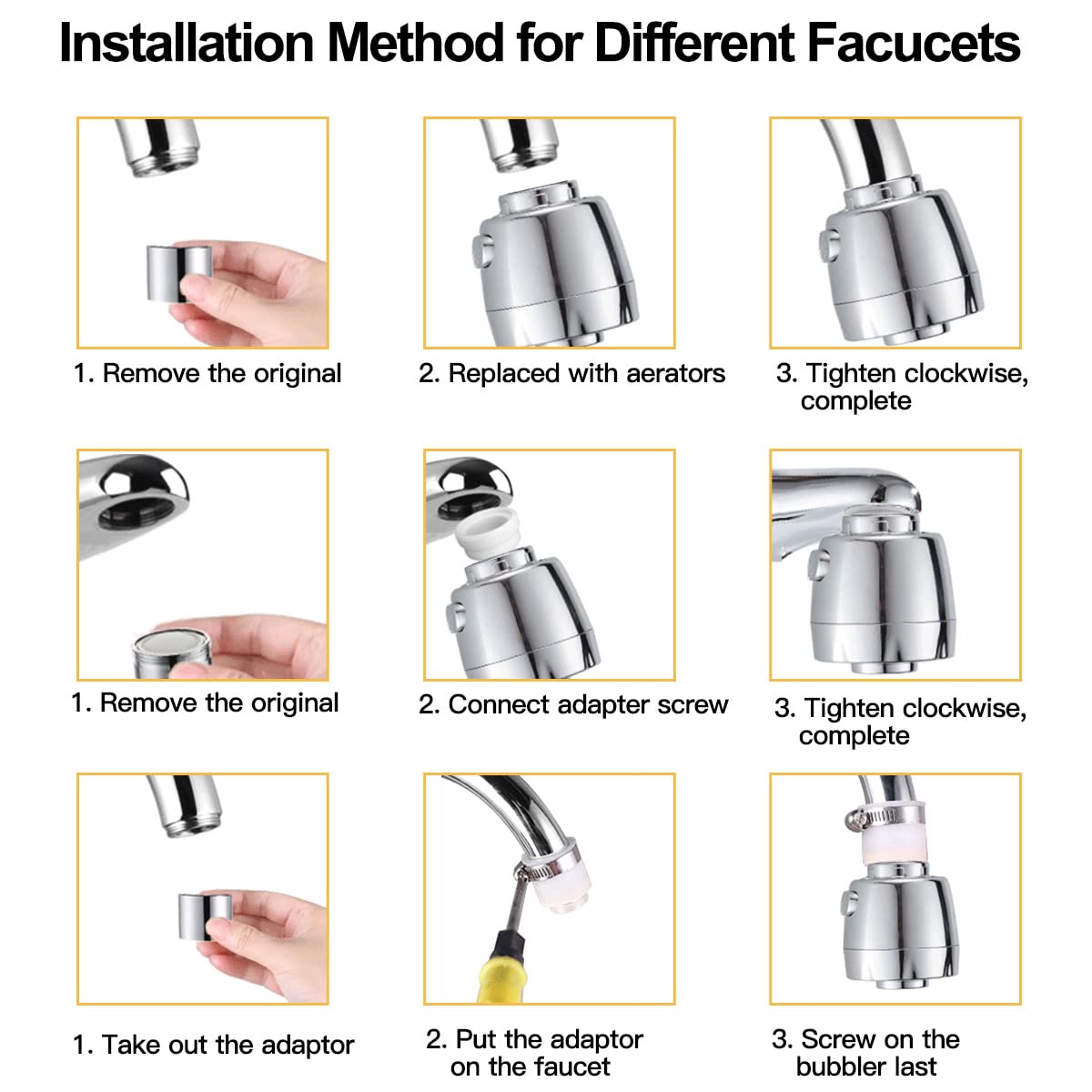 Installation Method for Different Facucets

1. Remove the original

2. Replaced with aerators

3. Tighten clockwise, complete

1. Remove the original

2. Connect adapter screw

3. Tighten clockwise, complete

1. Take out the adaptor

2. Put the adaptor on the faucet

3. Screw on the bubbler last