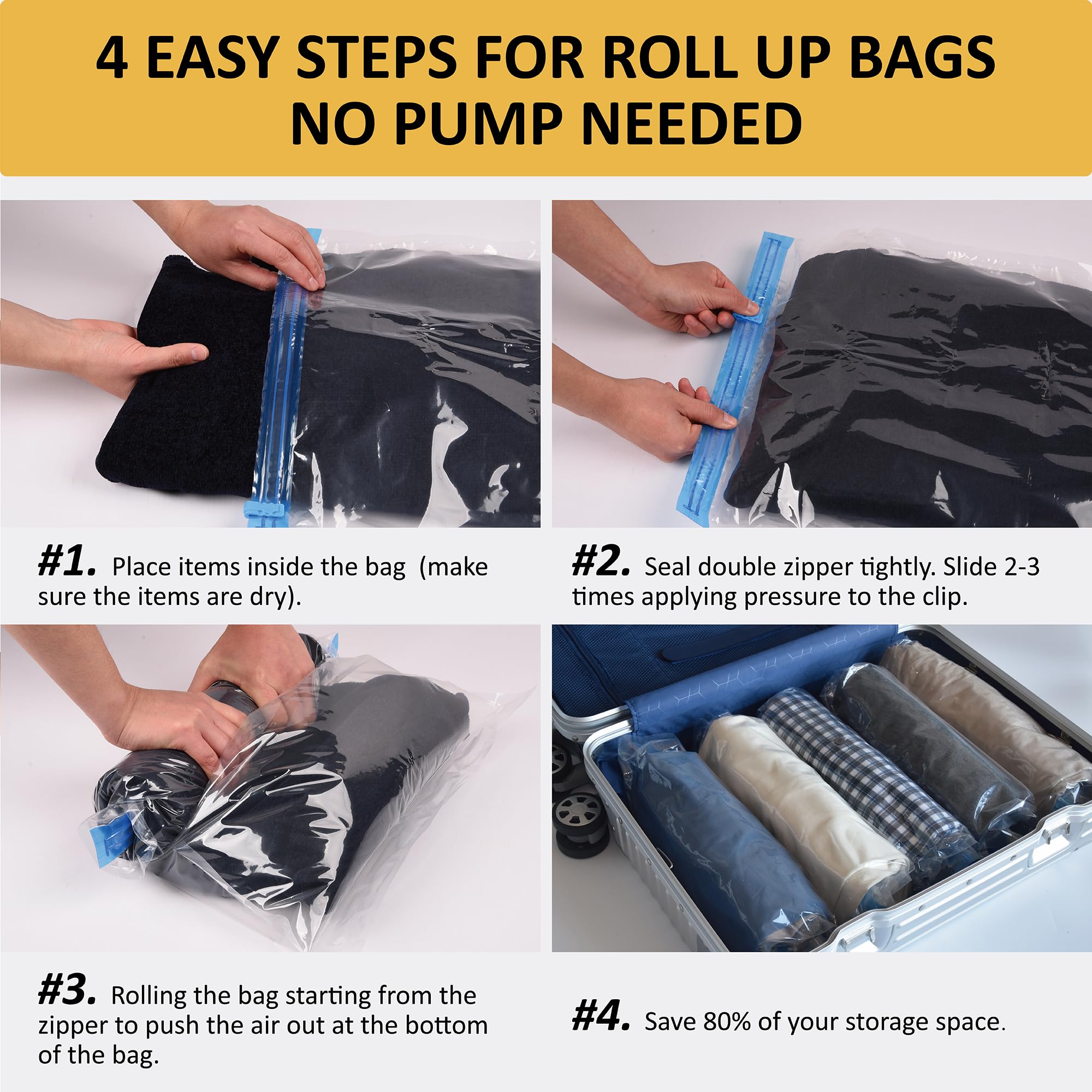 4 EASY STEPS FOR ROLL UP BAGS
NO PUMP NEEDED

#1. Place items inside the bag (make sure the items are dry).

#2. Seal double zipper tightly. Slide 2-3 times applying pressure to the clip.

#3. Rolling the bag starting from the zipper to push the air out at the bottom of the bag.

#4. Save 80% of your storage space.