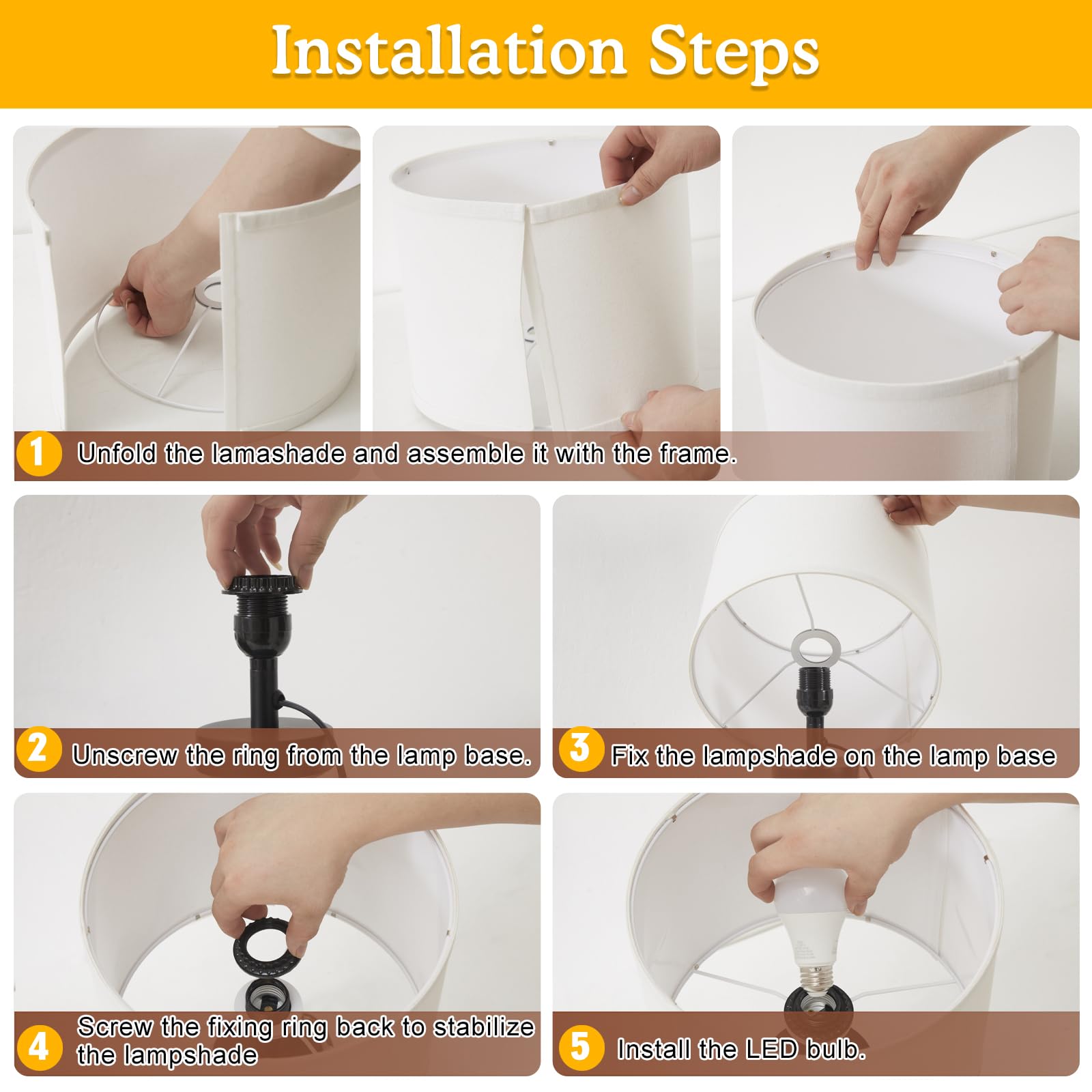 Installation Steps

1 Unfold the lamashade and assemble it with the frame.

2 Unscrew the ring from the lamp base.

3 Fix the lampshade on the lamp base

4 Screw the fixing ring back to stabilize the lampshade

5 Install the LED bulb.