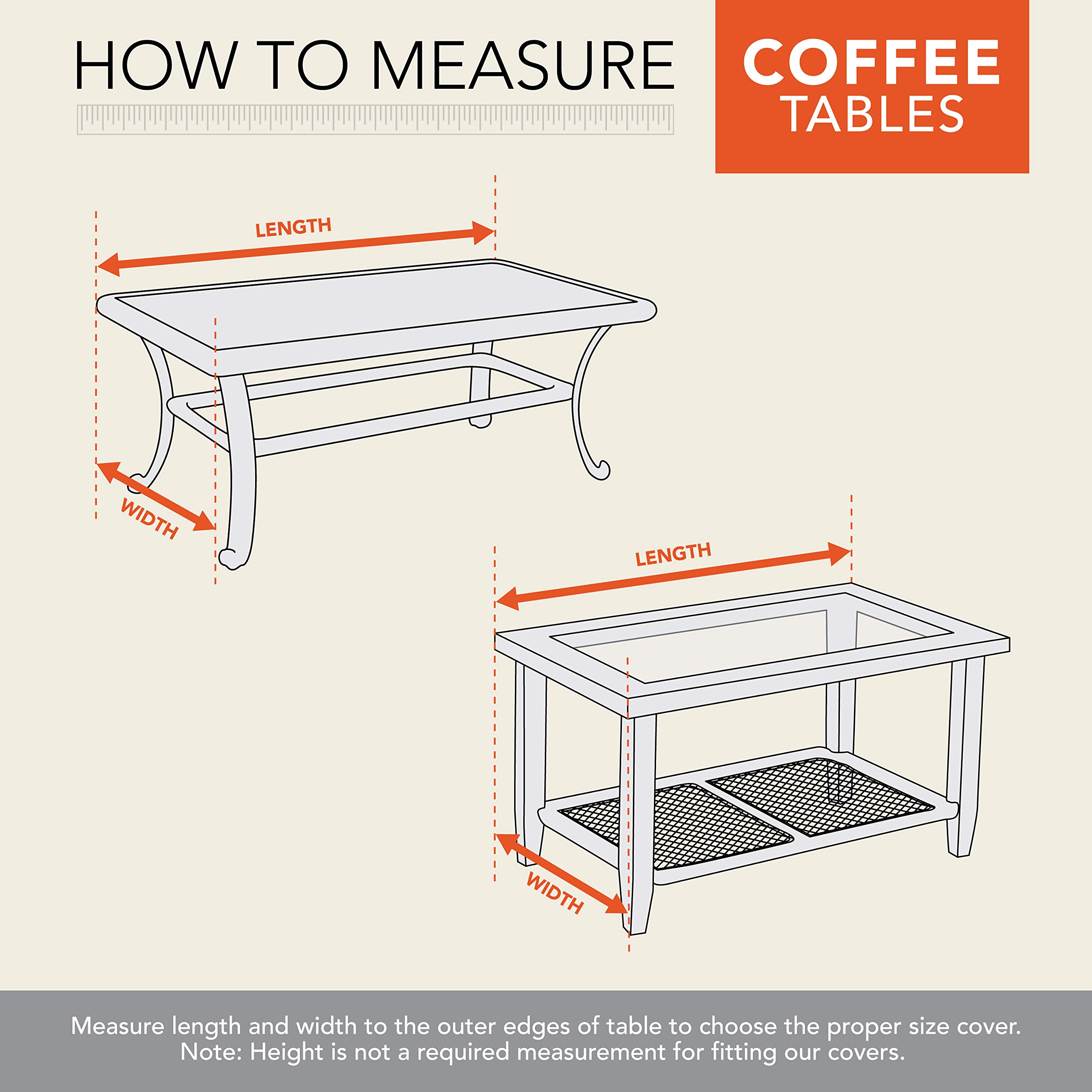 HOW TO MEASURE

COFFEE TABLES

LENGTH

WIDTH

LENGTH

WIDTH

Measure length and width to the outer edges of table to choose the proper size cover. Note: Height is not a required measurement for fitting our covers.