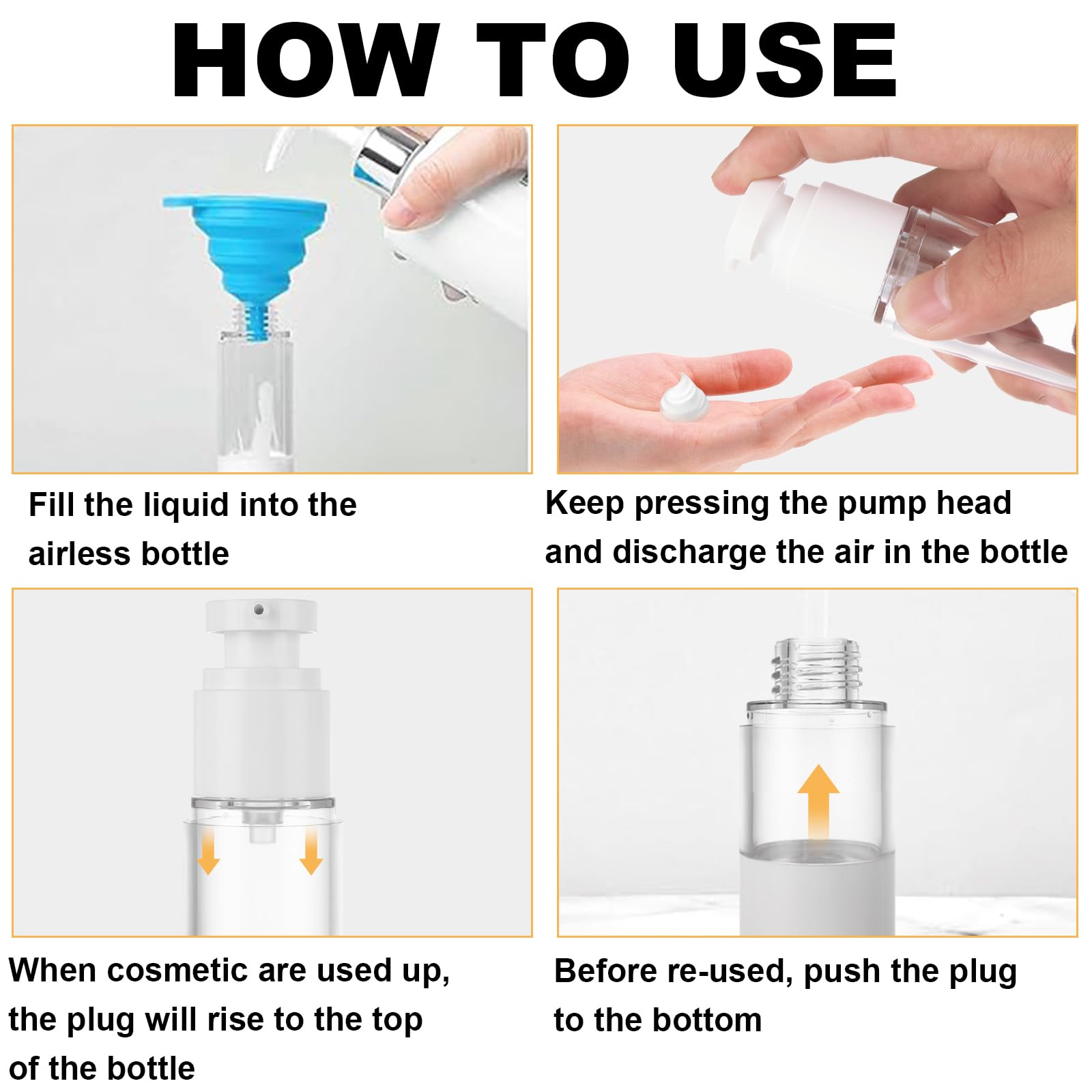 HOW TO USE

Fill the liquid into the airless bottle

Keep pressing the pump head and discharge the air in the bottle

When cosmetic are used up, the plug will rise to the top of the bottle

Before re-used, push the plug to the bottom