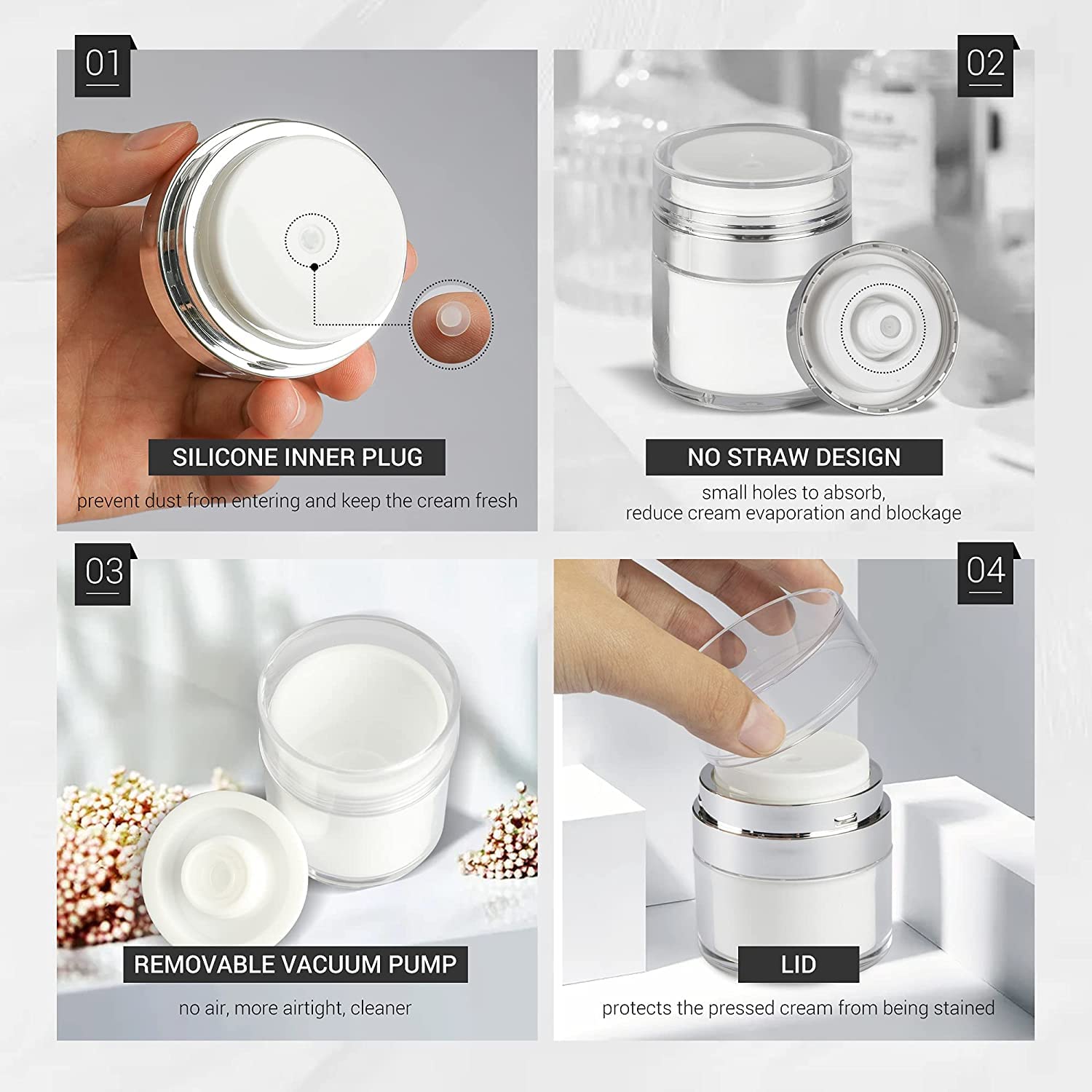 01

SILICONE INNER PLUG

prevent dust from entering and keep the cream fresh

02

NO STRAW DESIGN

small holes to absorb, reduce cream evaporation and blockage

03

REMOVABLE VACUUM PUMP

no air, more airtight, cleaner

04

LID

protects the pressed cream from being stained