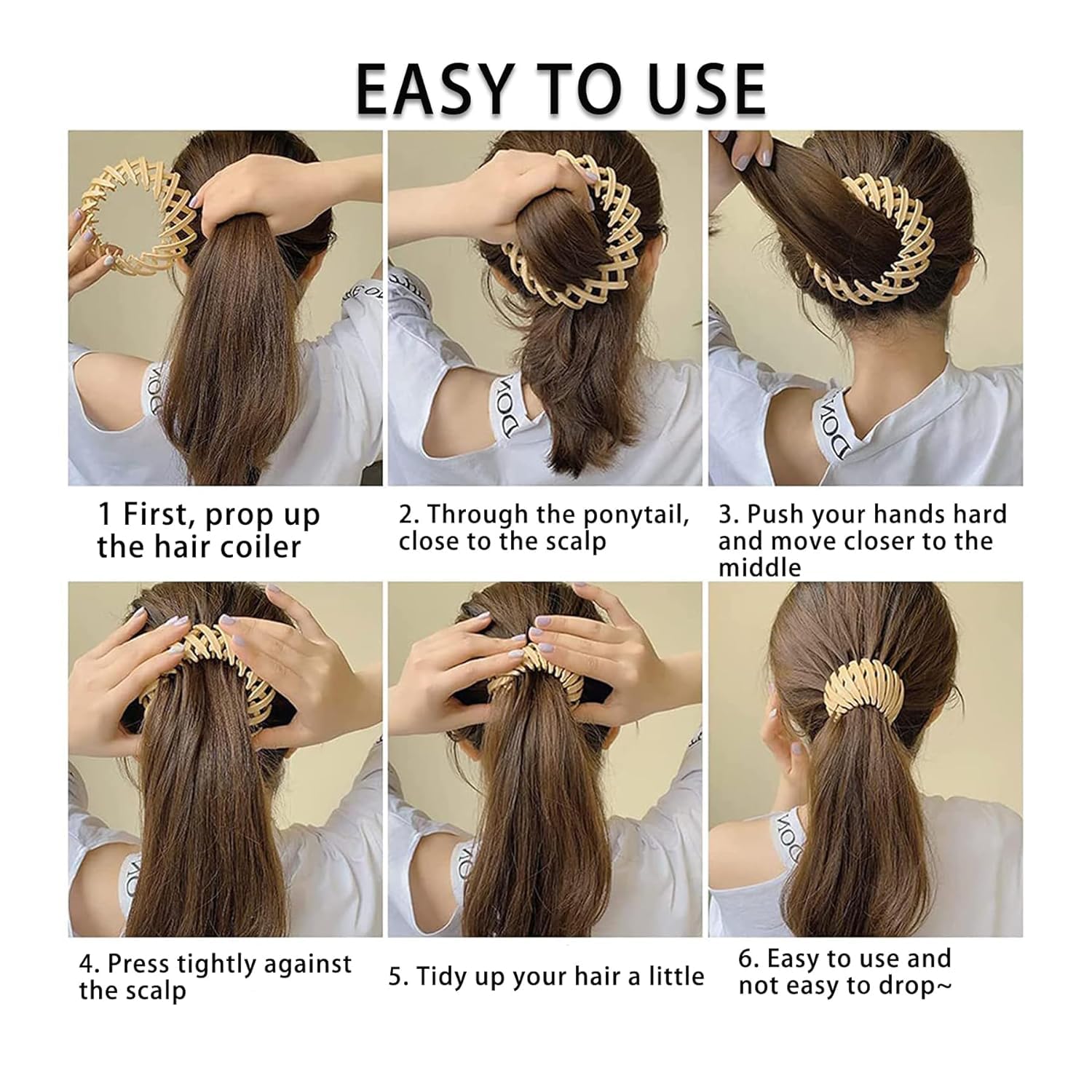 EASY TO USE

1 First, prop up the hair coiler

2. Through the ponytail, close to the scalp

3. Push your hands hard and move closer to the middle

4. Press tightly against the scalp

5. Tidy up your hair a little

6. Easy to use and not easy to drop~