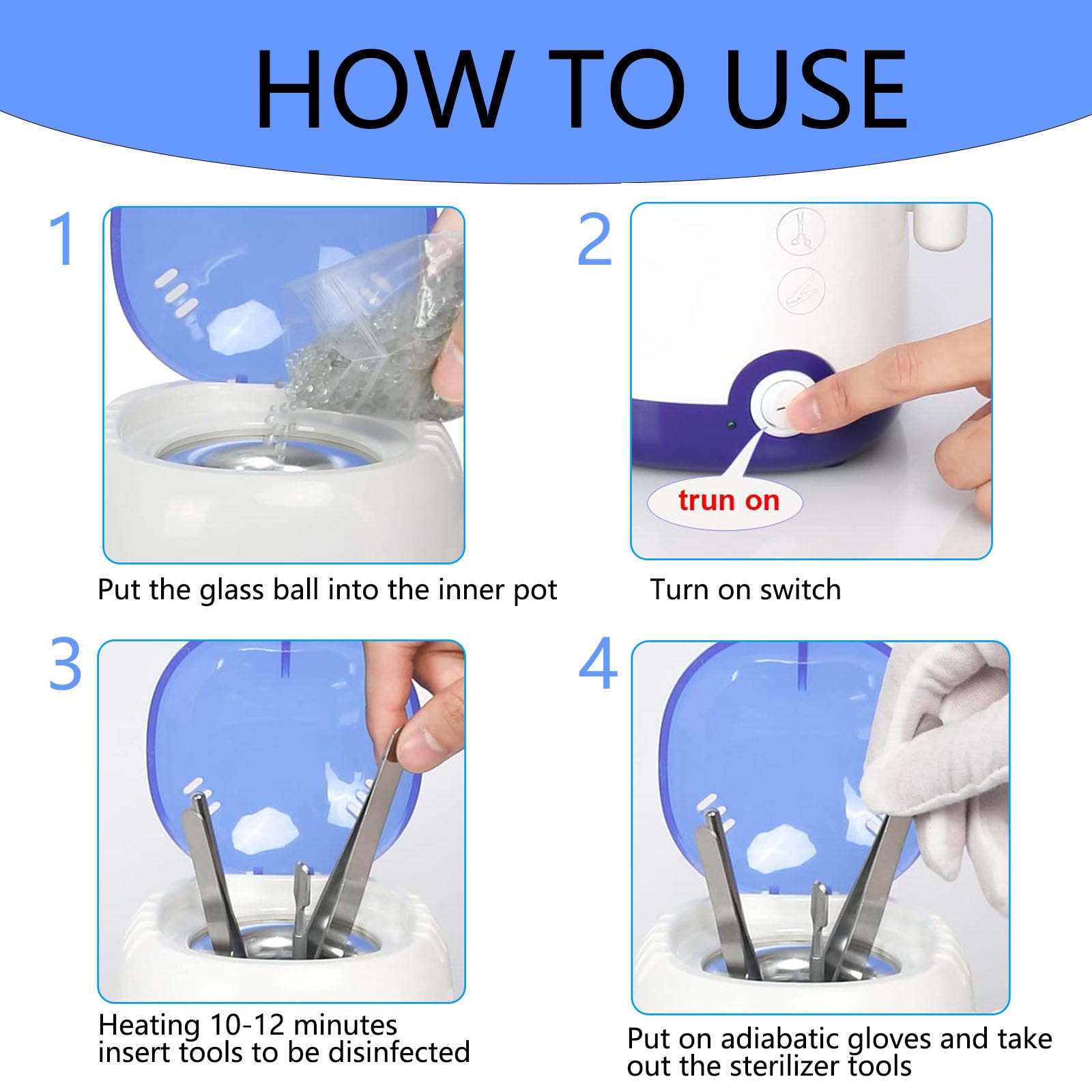 HOW TO USE

1

Put the glass ball into the inner pot

2

trun on

Turn on switch

3

Heating 10-12 minutes insert tools to be disinfected

4

Put on adiabatic gloves and take out the sterilizer tools