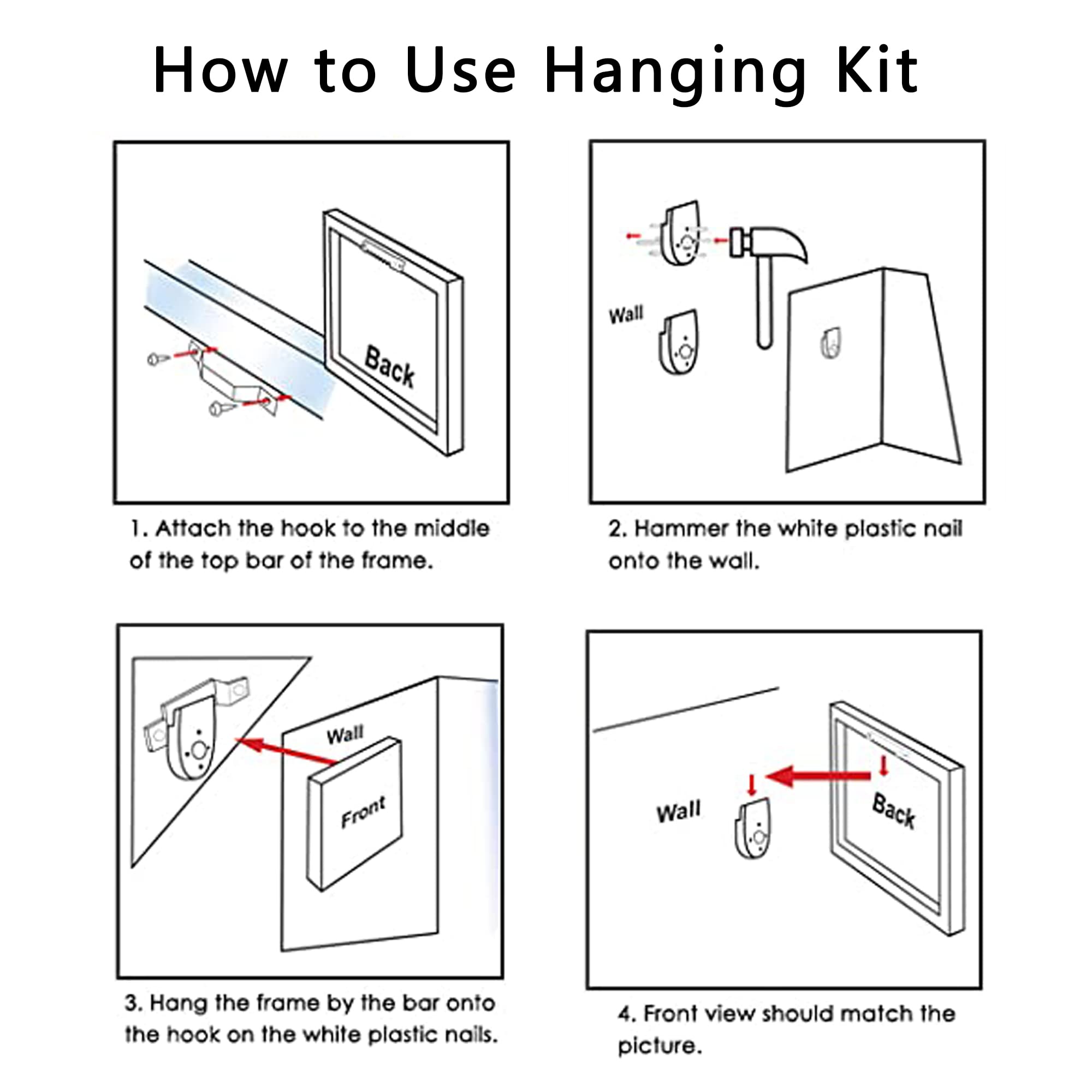 How to Use Hanging Kit

Back

1. Attach the hook to the middle of the top bar of the frame.

Wall

2. Hammer the white plastic nail onto the wall.

Wall

Front

3. Hang the frame by the bar onto the hook on the white plastic nails.

Wall

Back

4. Front view should match the picture.