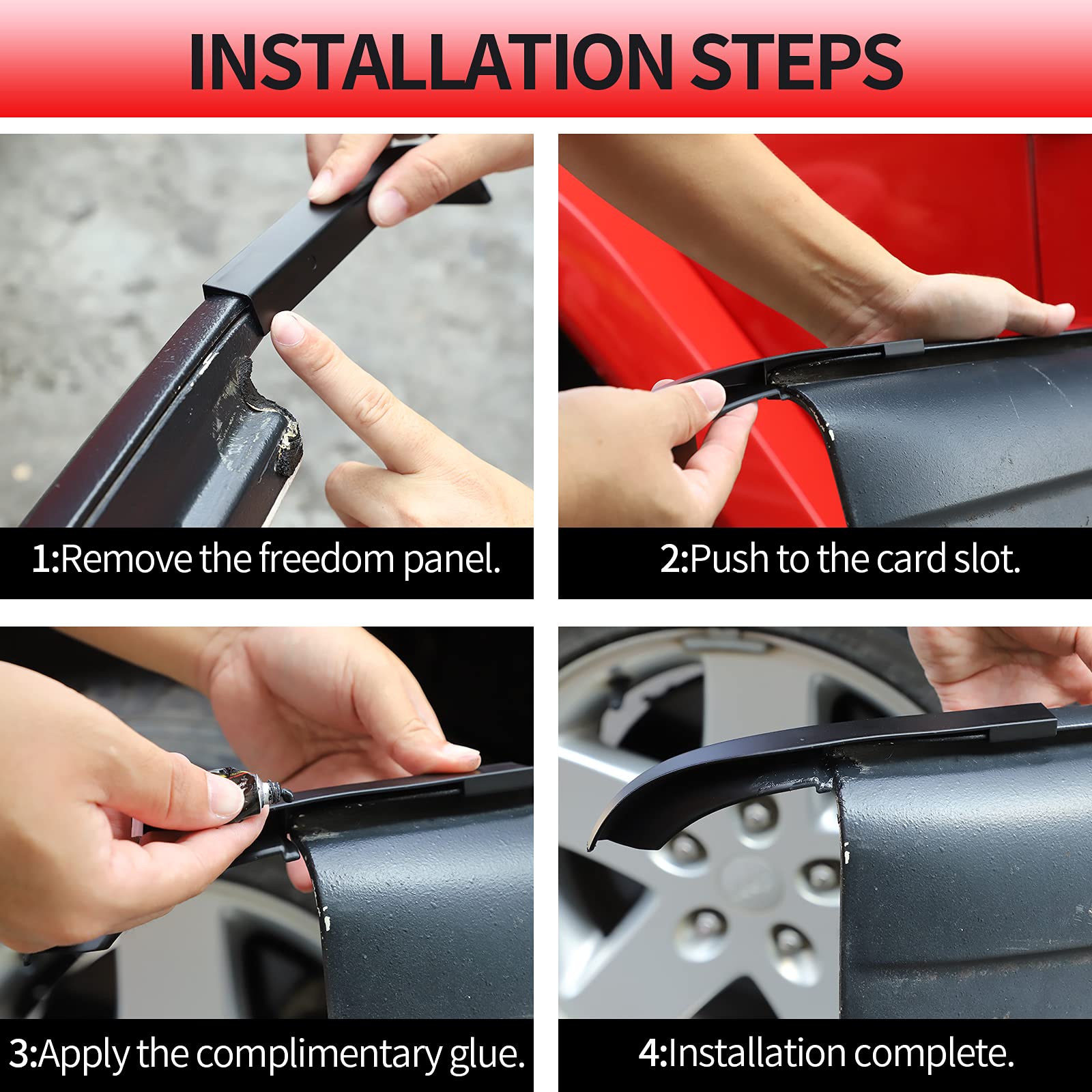 INSTALLATION STEPS

1:Remove the freedom panel.

2:Push to the card slot.

3:Apply the complimentary glue.

4:Installation complete.