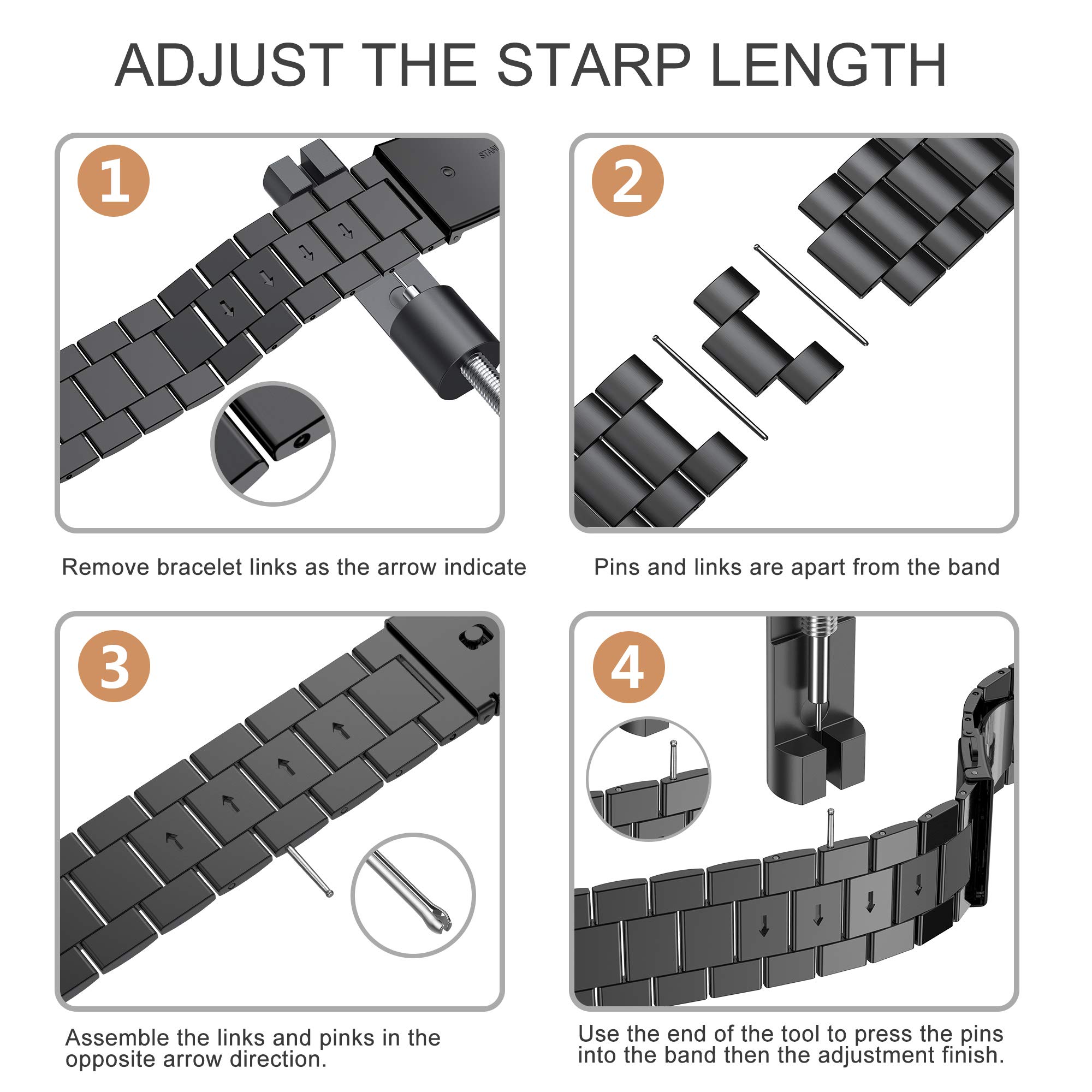 ADJUST THE STARP LENGTH

1

Remove bracelet links as the arrow indicate

2

Pins and links are apart from the band

3

Assemble the links and pinks in the opposite arrow direction.

4

Use the end of the tool to press the pins into the band then the adjustment finish.