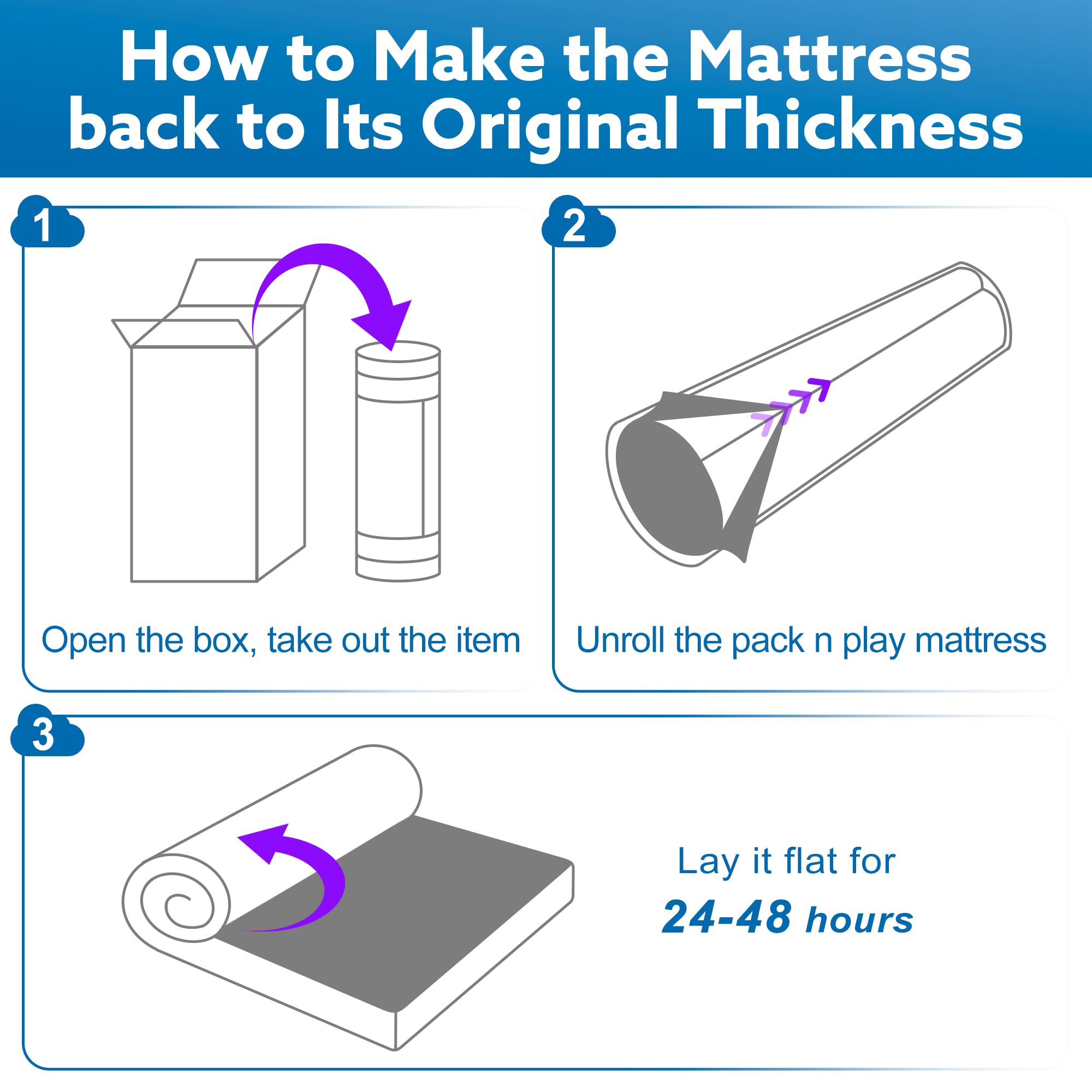 How to Make the Mattress back to Its Original Thickness

1

Open the box, take out the item

2

Unroll the pack n play mattress

3

Lay it flat for
24-48 hours