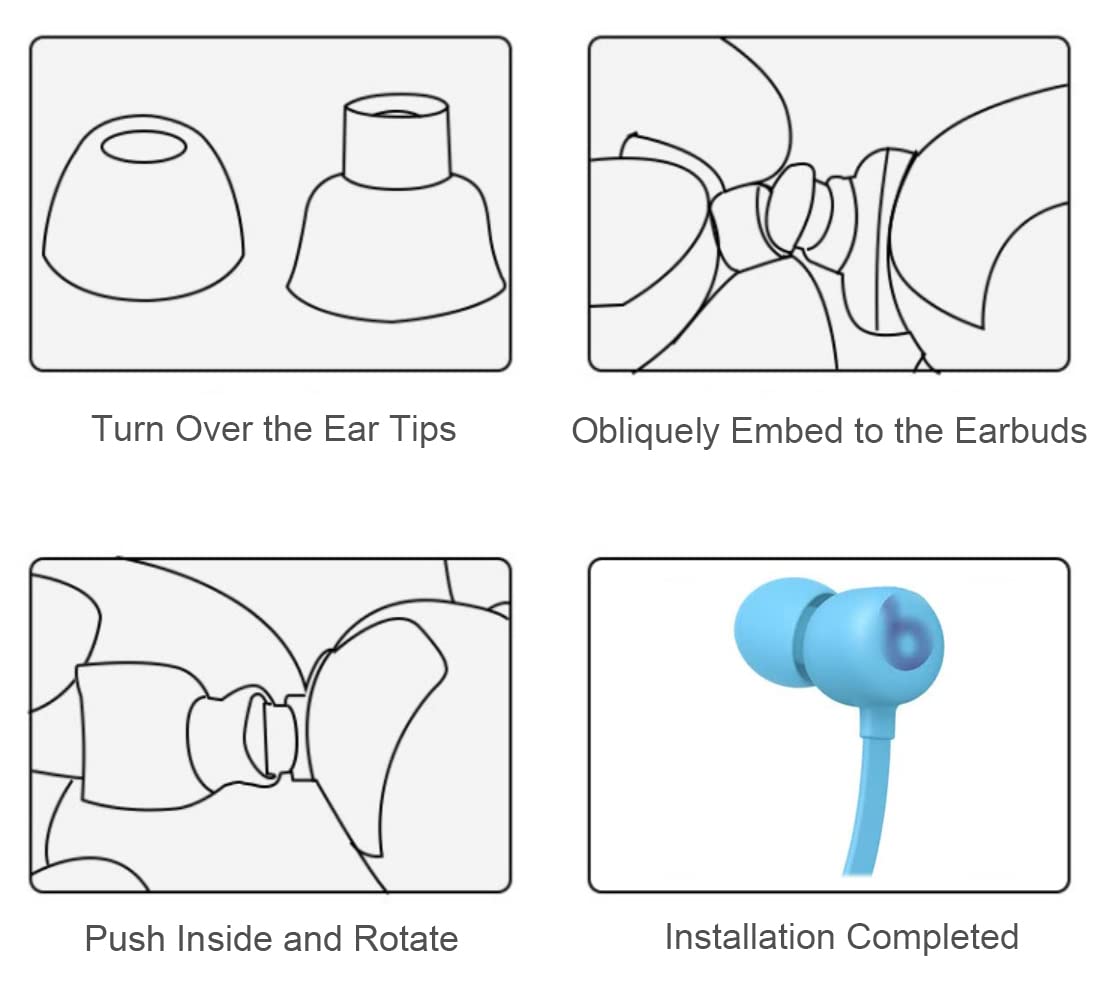 Turn Over the Ear Tips

Obliquely Embed to the Earbuds

Push Inside and Rotate

Installation Completed