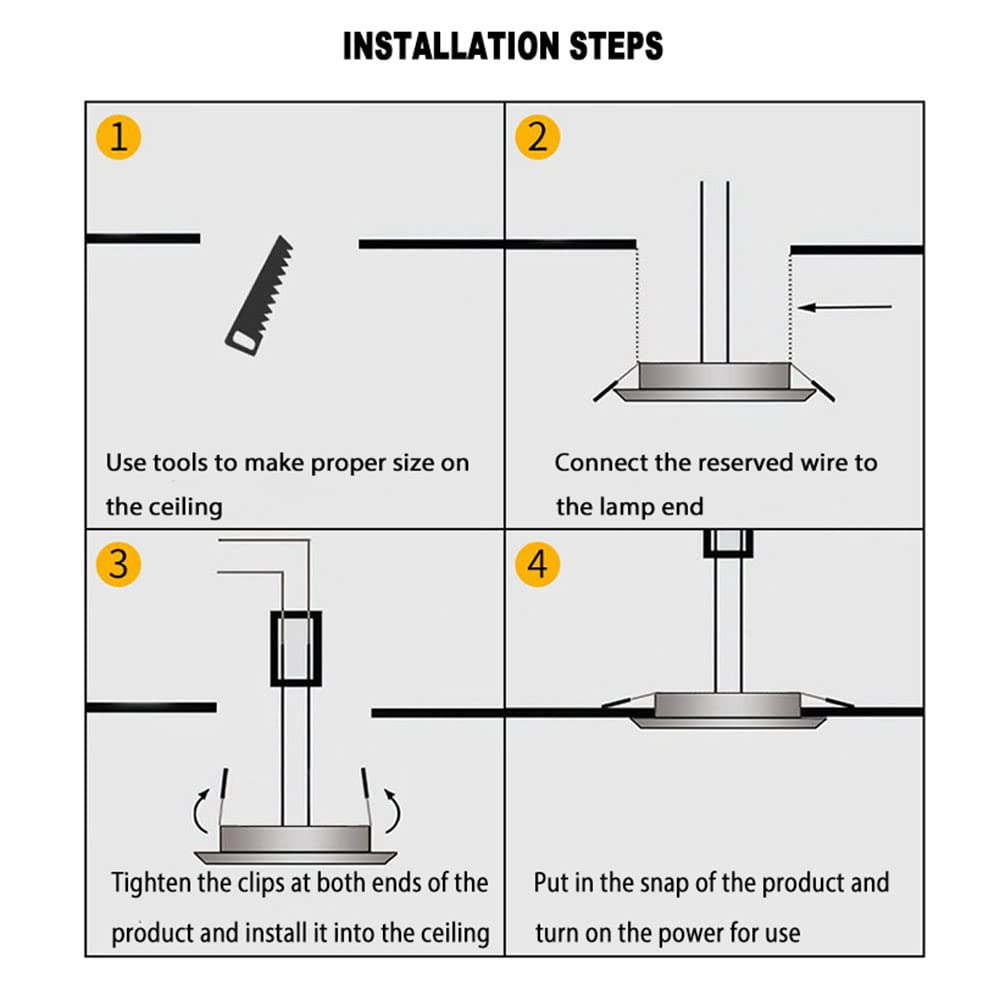 INSTALLATION STEPS

1

Use tools to make proper size on the ceiling

2

Connect the reserved wire to the lamp end

3

Tighten the clips at both ends of the product and install it into the ceiling

4

Put in the snap of the product and turn on the power for use