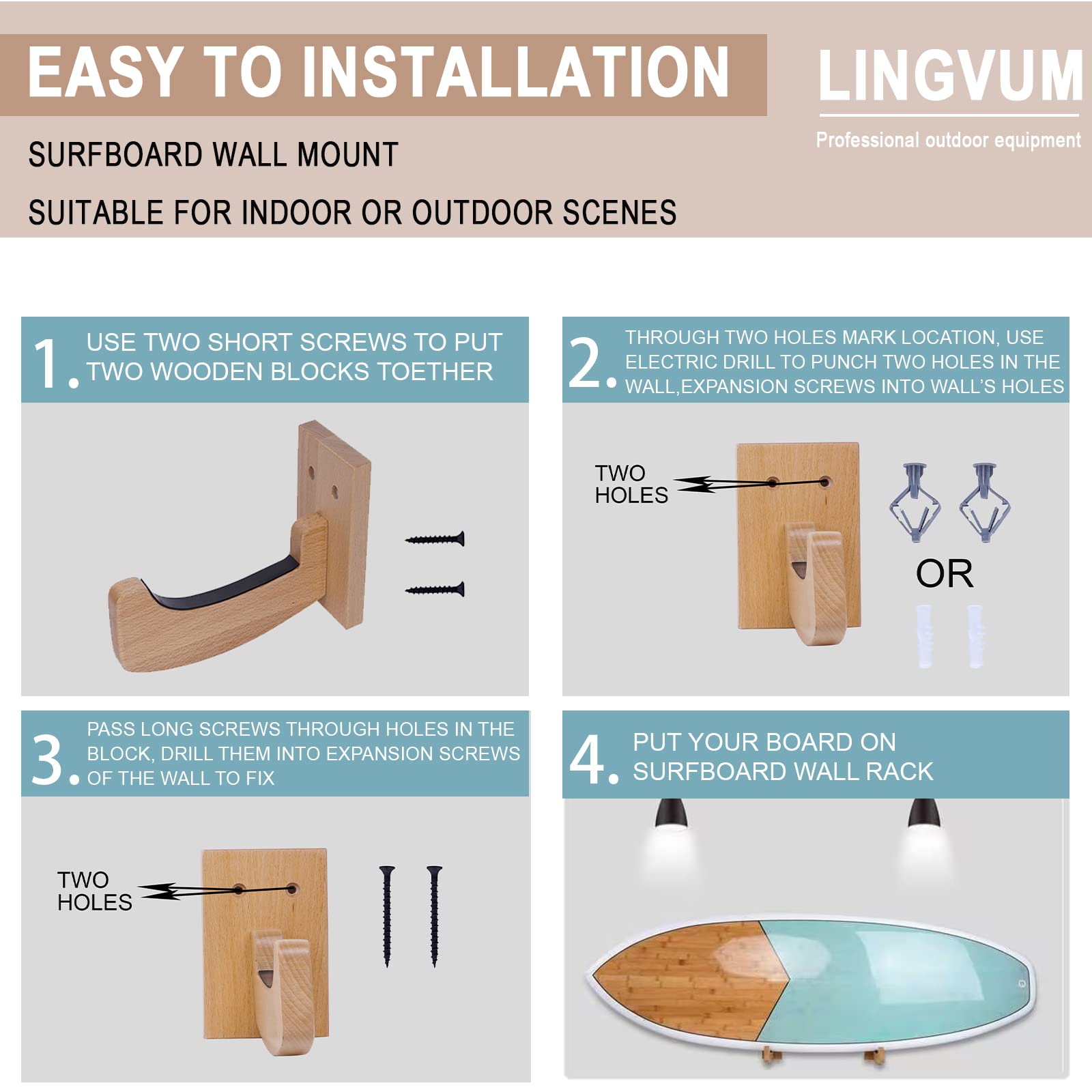 EASY TO INSTALLATION

LINGVUM

Professional outdoor equipment

SURFBOARD WALL MOUNT

SUITABLE FOR INDOOR OR OUTDOOR SCENES

1. USE TWO SHORT SCREWS TO PUT TWO WOODEN BLOCKS TOETHER

2. THROUGH TWO HOLES MARK LOCATION, USE ELECTRIC DRILL TO PUNCH TWO HOLES IN THE WALL,EXPANSION SCREWS INTO WALL'S HOLES

TWO HOLES

OR

3. PASS LONG SCREWS THROUGH HOLES IN THE BLOCK, DRILL THEM INTO EXPANSION SCREWS OF THE WALL TO FIX

TWO HOLES

4. PUT YOUR BOARD ON SURFBOARD WALL RACK