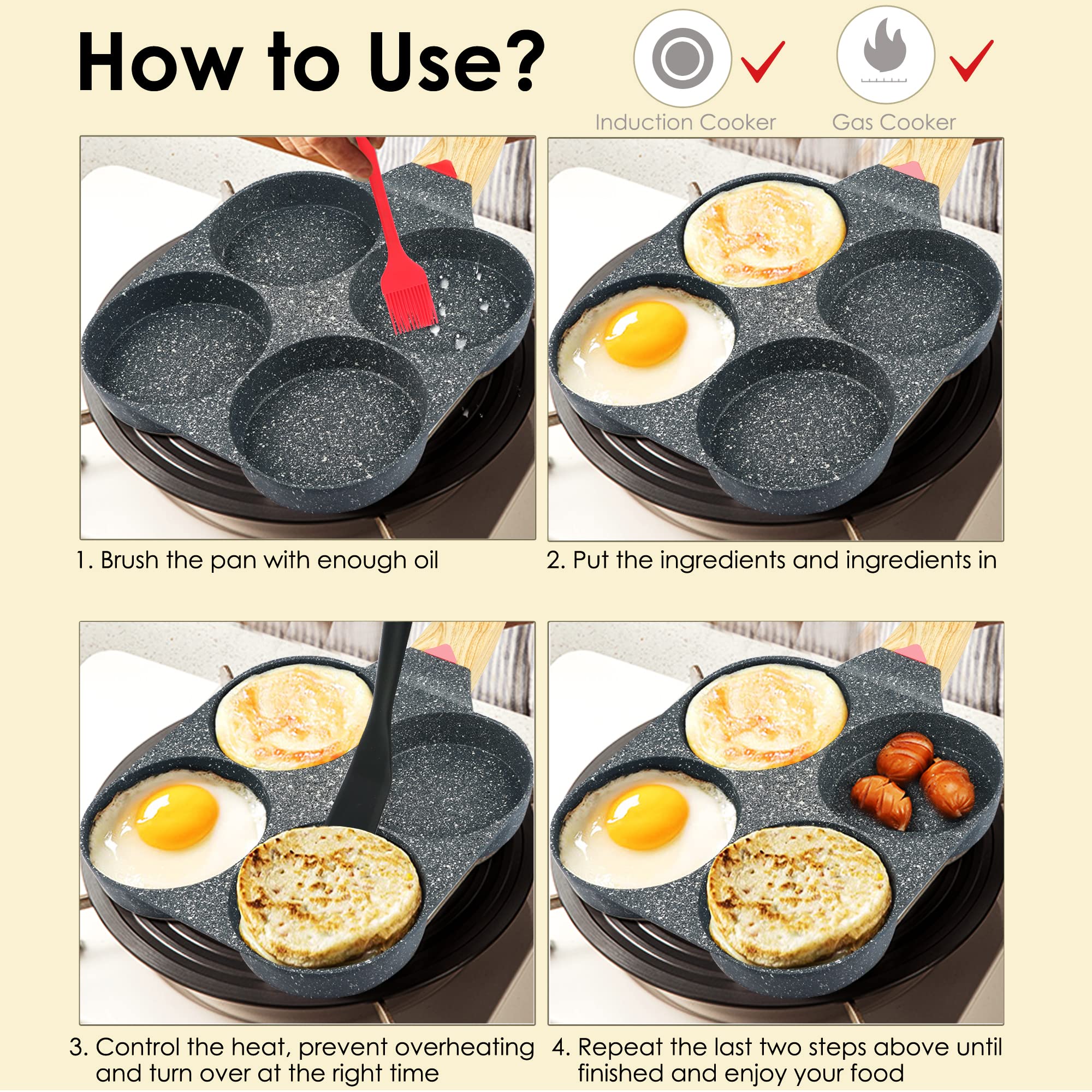 How to Use?

Induction Cooker

Gas Cooker

1. Brush the pan with enough oil

2. Put the ingredients and ingredients in

3. Control the heat, prevent overheating and turn over at the right time

4. Repeat the last two steps above until finished and enjoy your food