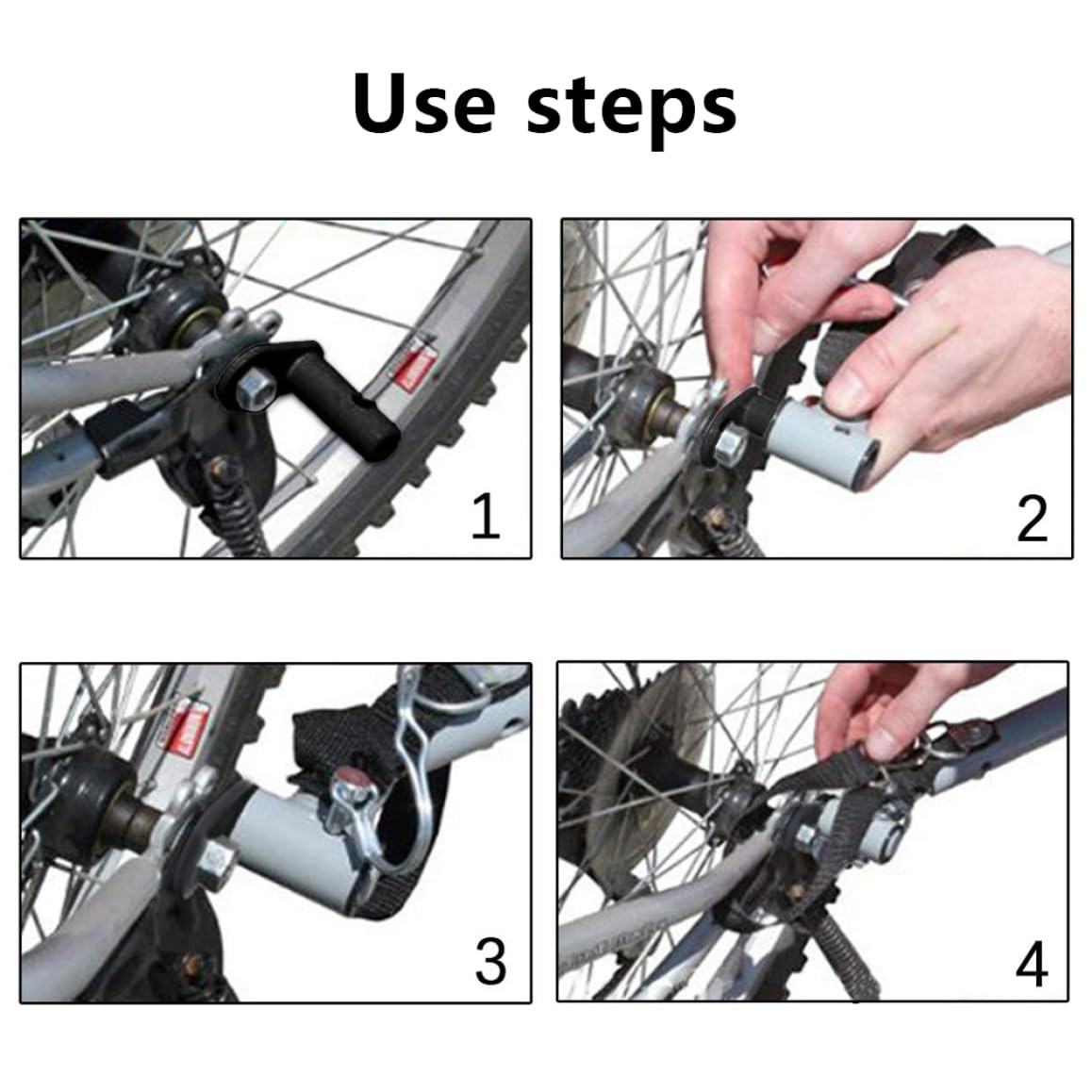 Use steps

1

2

3

4