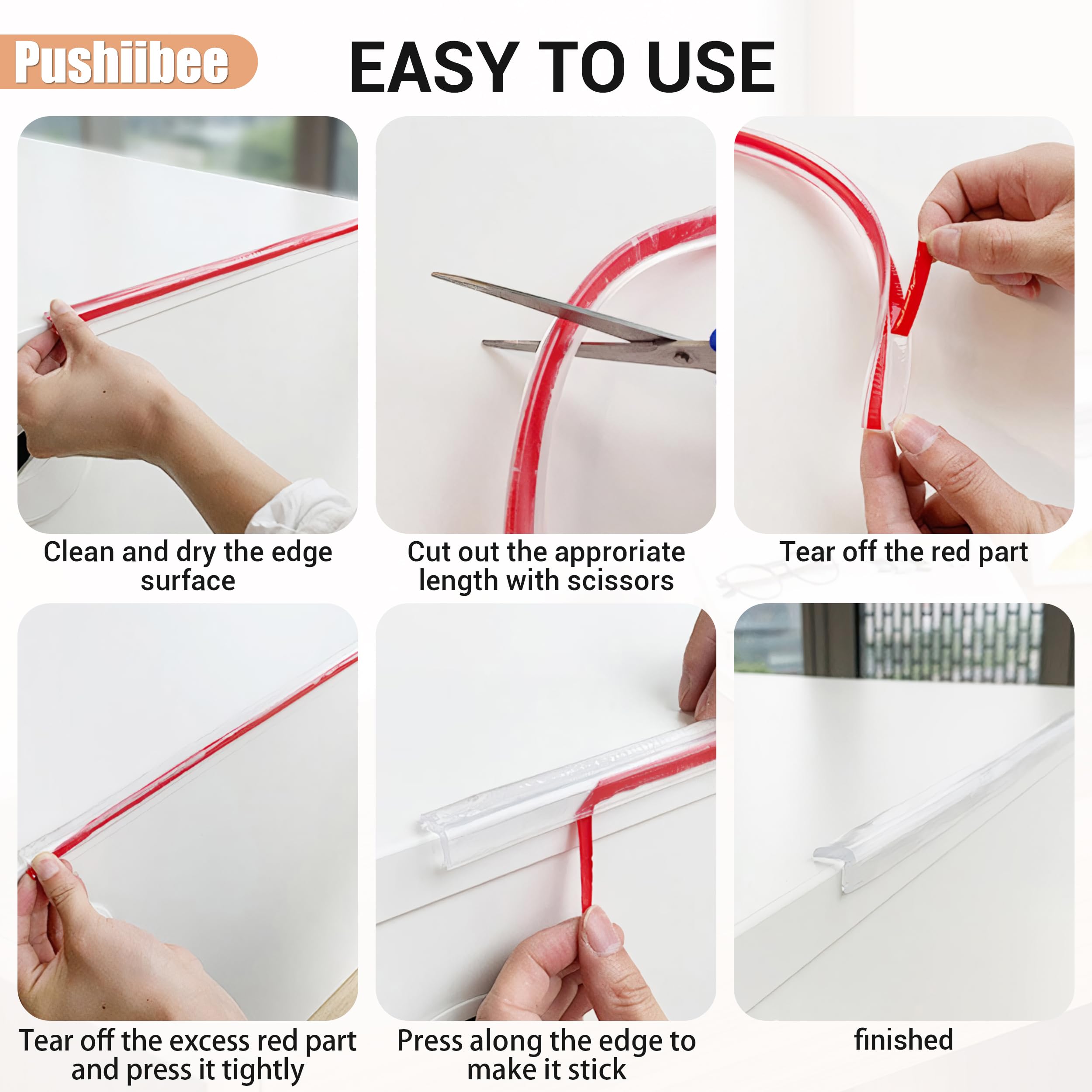 Pushiibee

EASY TO USE

Clean and dry the edge surface

Cut out the approriate length with scissors

Tear off the red part

Tear off the excess red part and press it tightly

Press along the edge to make it stick

finished