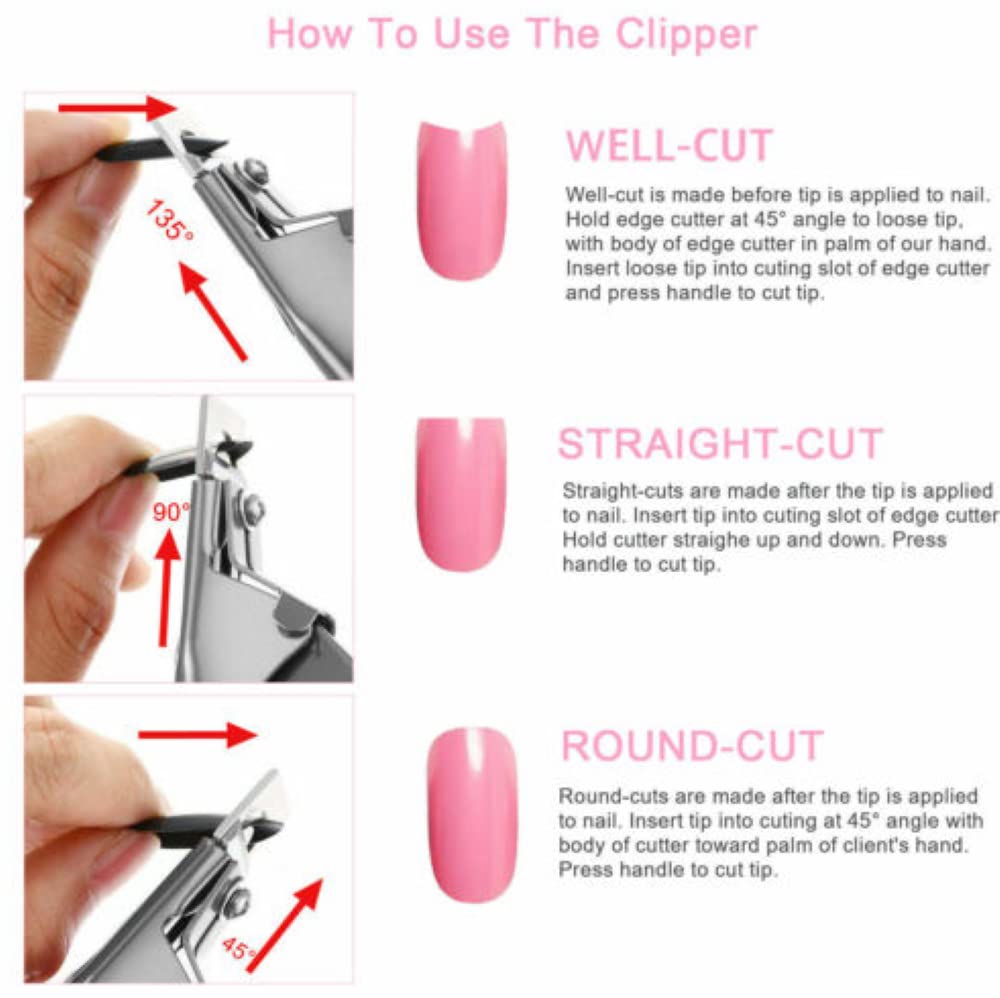 How To Use The Clipper

135°

WELL-CUT

Well-cut is made before tip is applied to nail. Hold edge cutter at 45° angle to loose tip, with body of edge cutter in palm of our hand. Insert loose tip into cuting slot of edge cutter and press handle to cut tip.

90°

STRAIGHT-CUT

Straight-cuts are made after the tip is applied to nail. Insert tip into cuting slot of edge cutter Hold cutter straighe up and down. Press handle to cut tip.

45°

ROUND-CUT

Round-cuts are made after the tip is applied to nail. Insert tip into cuting at 45° angle with body of cutter toward palm of client's hand. Press handle to cut tip.