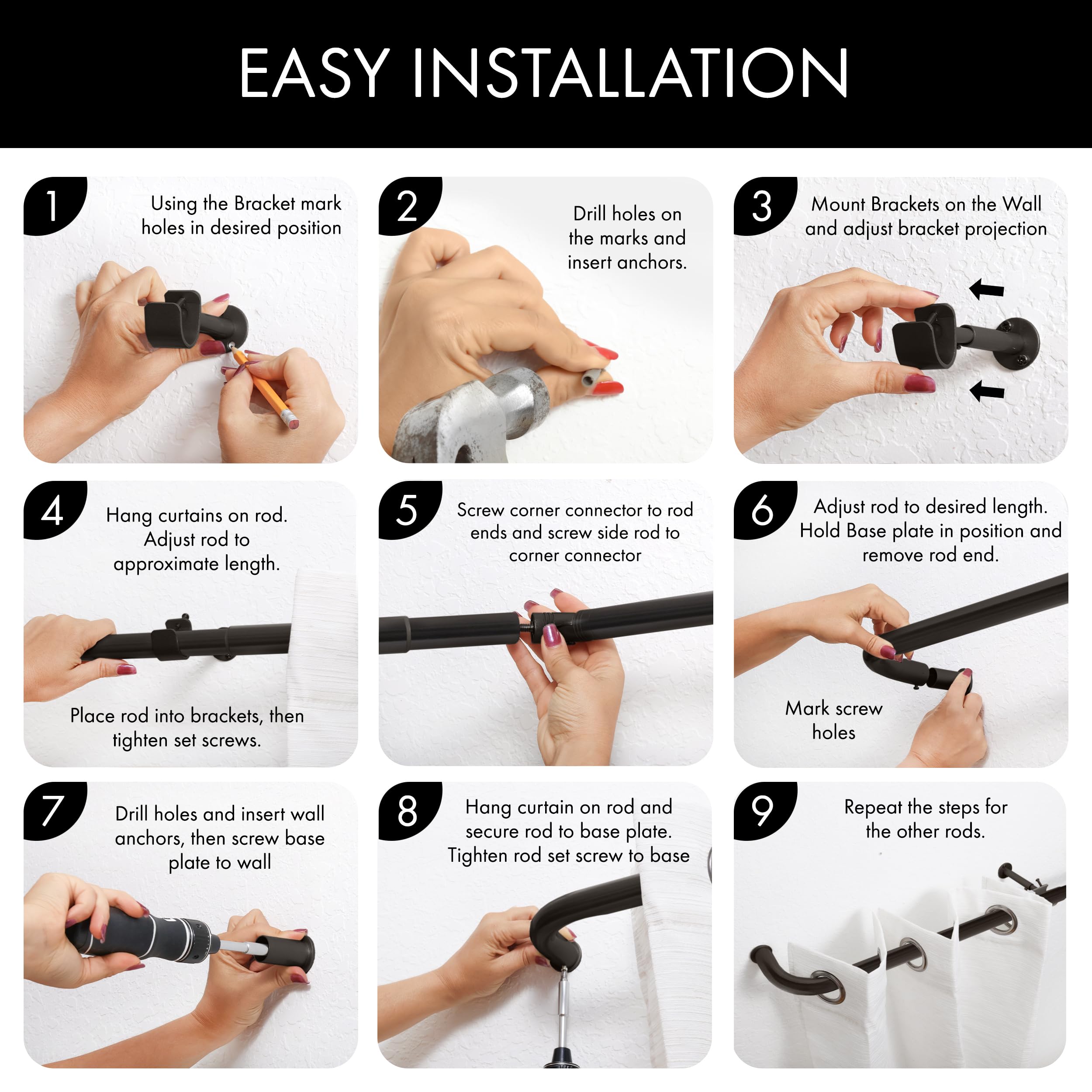 EASY INSTALLATION

1
Using the Bracket mark holes in desired position

2
Drill holes on the marks and insert anchors.

3
Mount Brackets on the Wall and adjust bracket projection

4
Hang curtains on rod. Adjust rod to approximate length.

Place rod into brackets, then tighten set screws.

5
Screw corner connector to rod ends and screw side rod to corner connector

6
Adjust rod to desired length. Hold Base plate in position and remove rod end.

Mark screw holes

7
Drill holes and insert wall anchors, then screw base plate to wall

8
Hang curtain on rod and secure rod to base plate. Tighten rod set screw to base

9
Repeat the steps for the other rods.