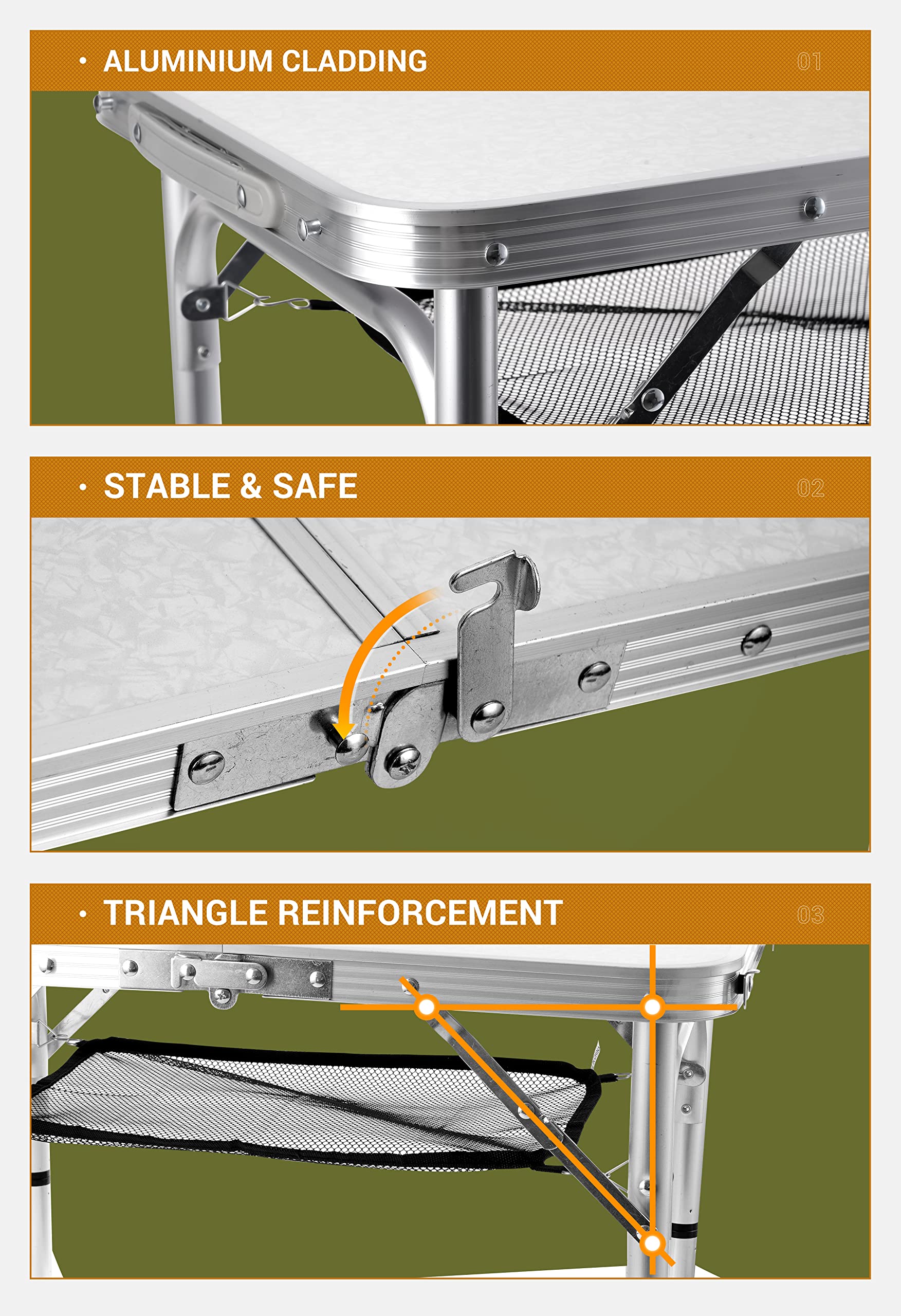 • ALUMINIUM CLADDING

01

• STABLE & SAFE

02

• TRIANGLE REINFORCEMENT

03