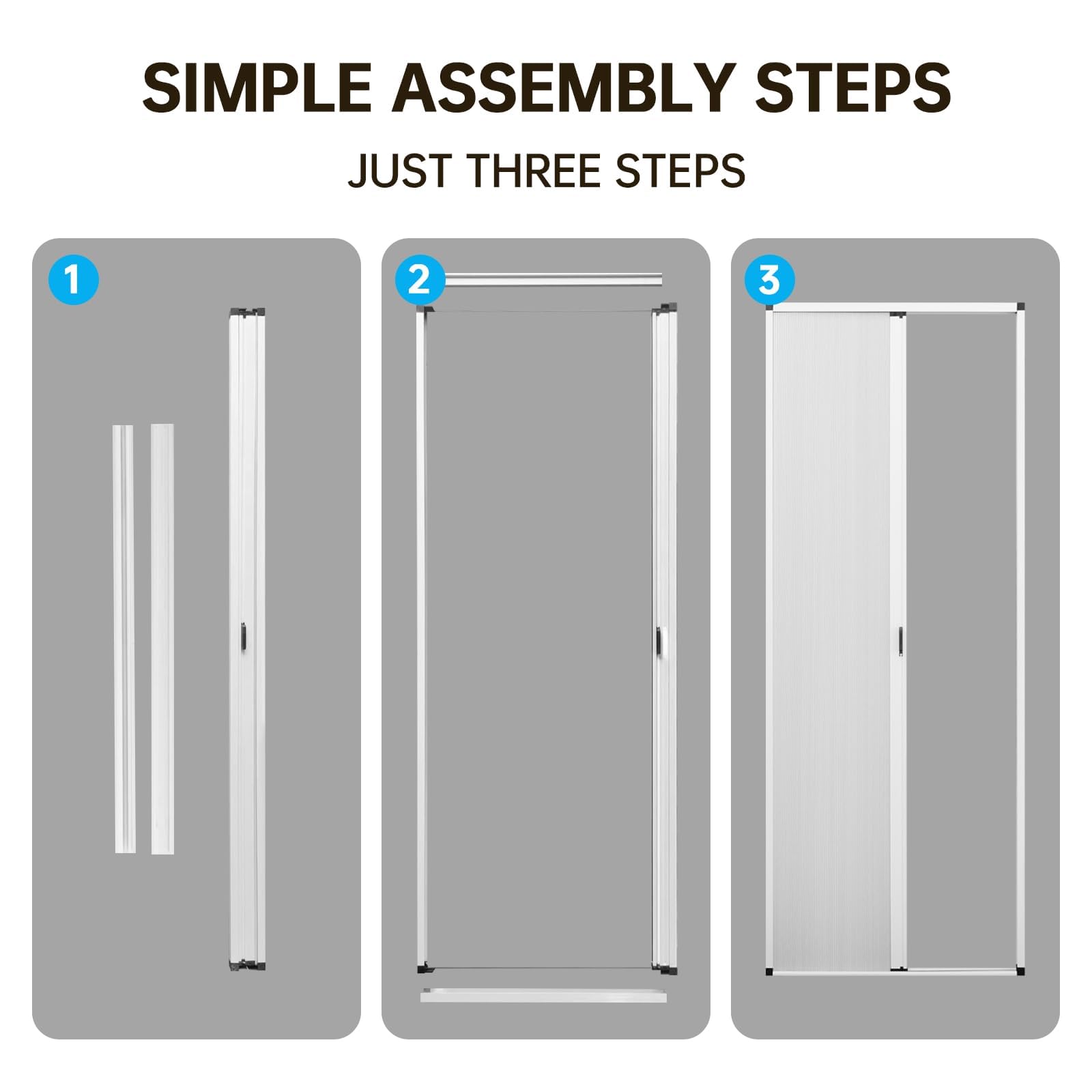 SIMPLE ASSEMBLY STEPS

JUST THREE STEPS

1

2

3