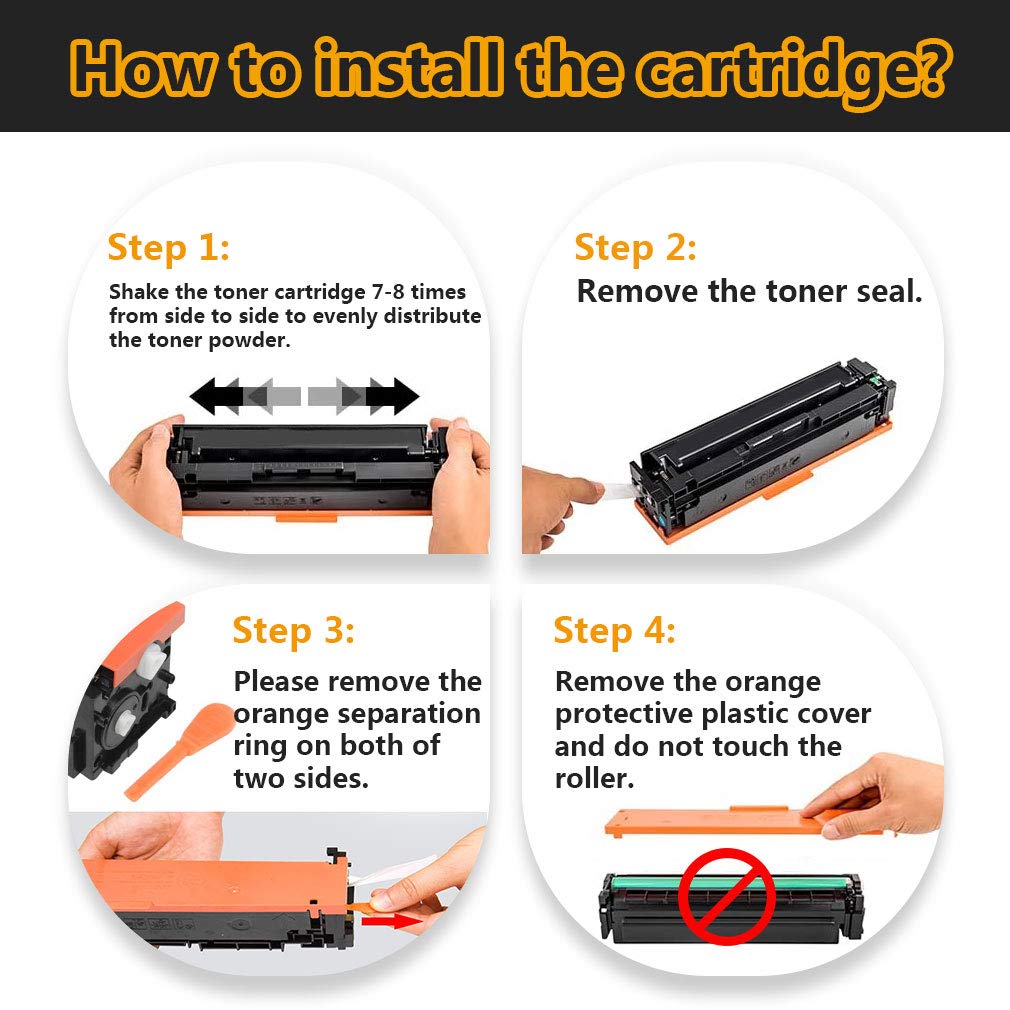 How to install the cartridge?

Step 1:
Shake the toner cartridge 7-8 times from side to side to evenly distribute the toner powder.

Step 2:
Remove the toner seal.

Step 3:
Please remove the orange separation ring on both of two sides.

Step 4:
Remove the orange protective plastic cover and do not touch the roller.