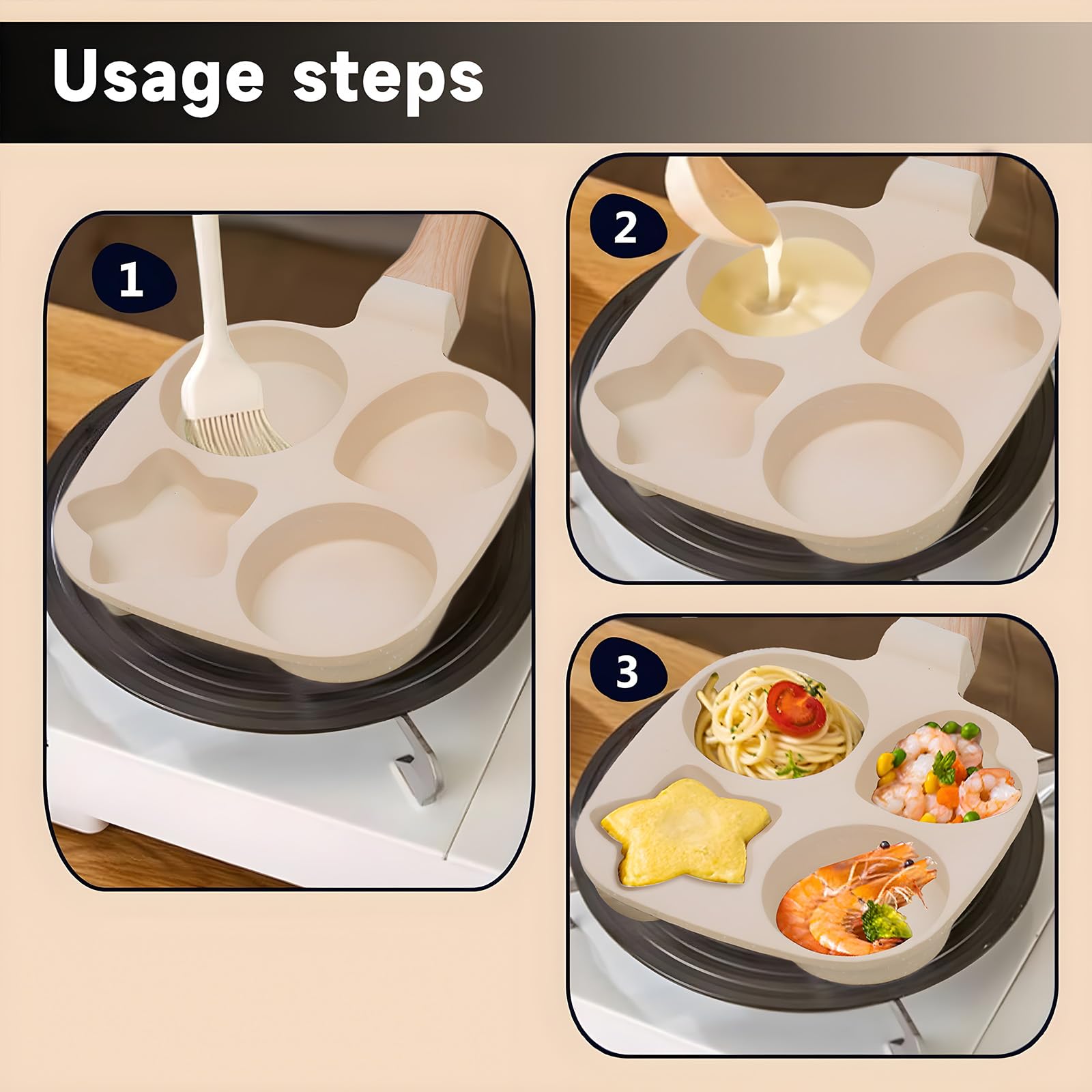 Usage steps

1

2

3