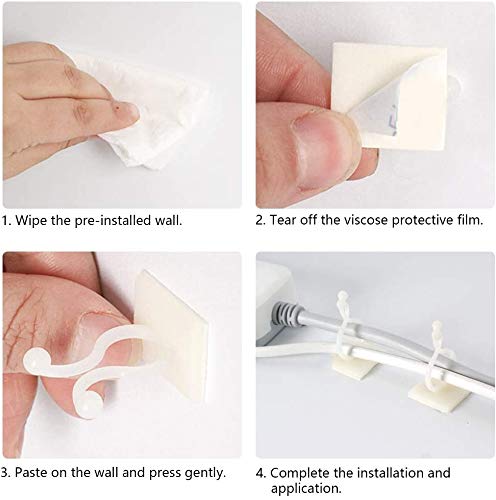 1. Wipe the pre-installed wall.

2. Tear off the viscose protective film.

3. Paste on the wall and press gently.

4. Complete the installation and application.