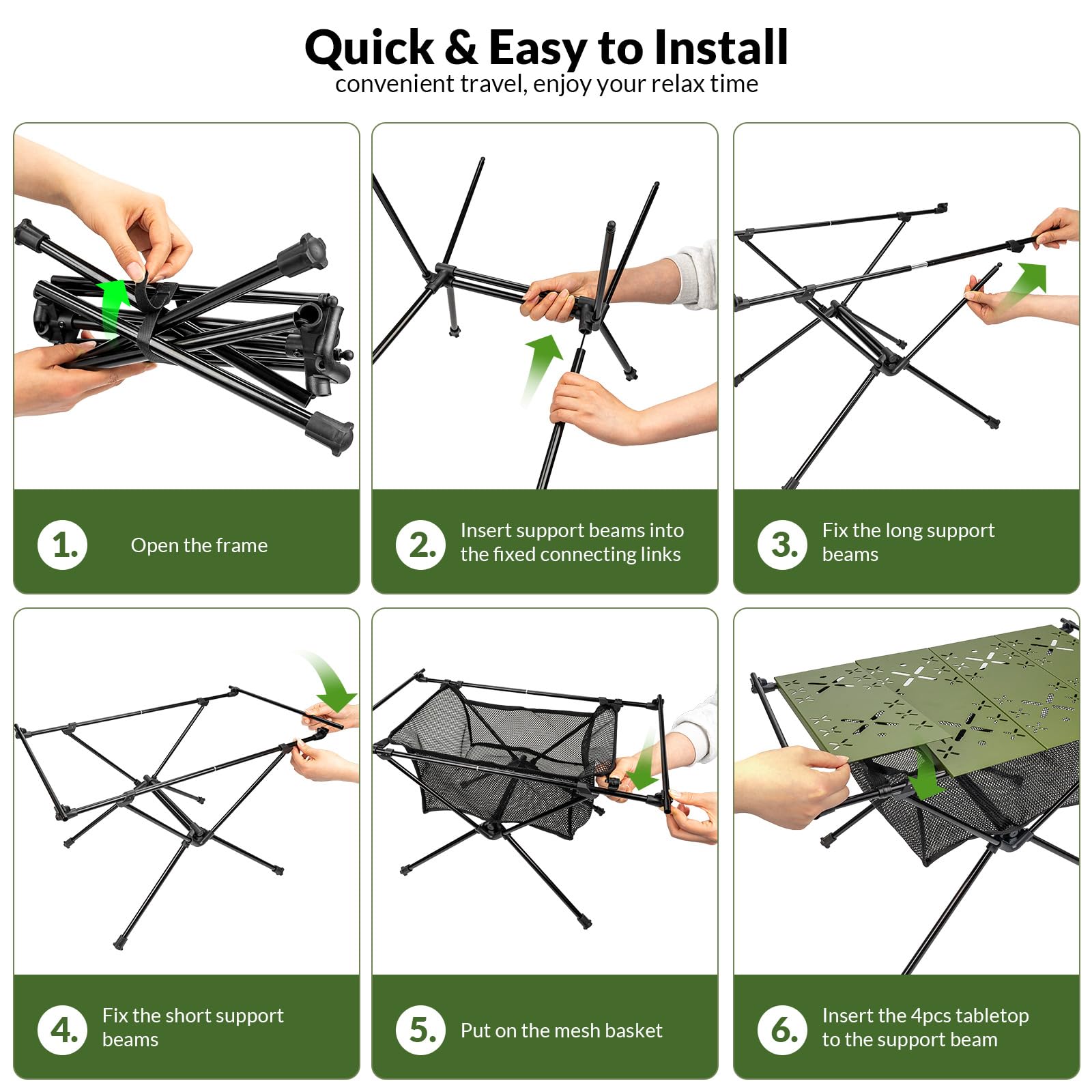 Quick & Easy to Install
convenient travel, enjoy your relax time

1. Open the frame

2. Insert support beams into the fixed connecting links

3. Fix the long support beams

4. Fix the short support beams

5. Put on the mesh basket

6. Insert the 4pcs tabletop to the support beam