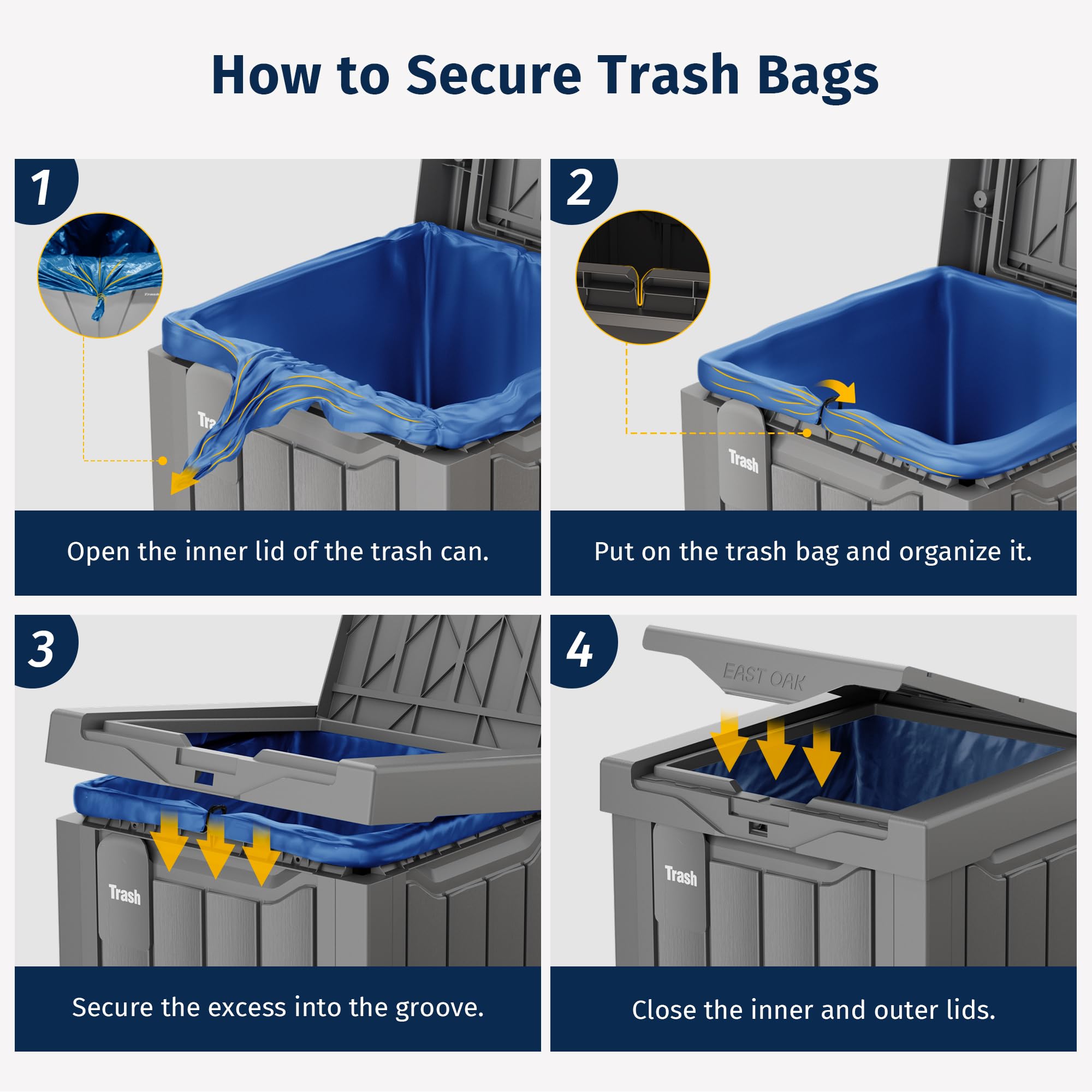 How to Secure Trash Bags

1

Tra

Open the inner lid of the trash can.

2

Trash

Put on the trash bag and organize it.

3

Trash

Secure the excess into the groove.

4

EAST OAK

Trash

Close the inner and outer lids.