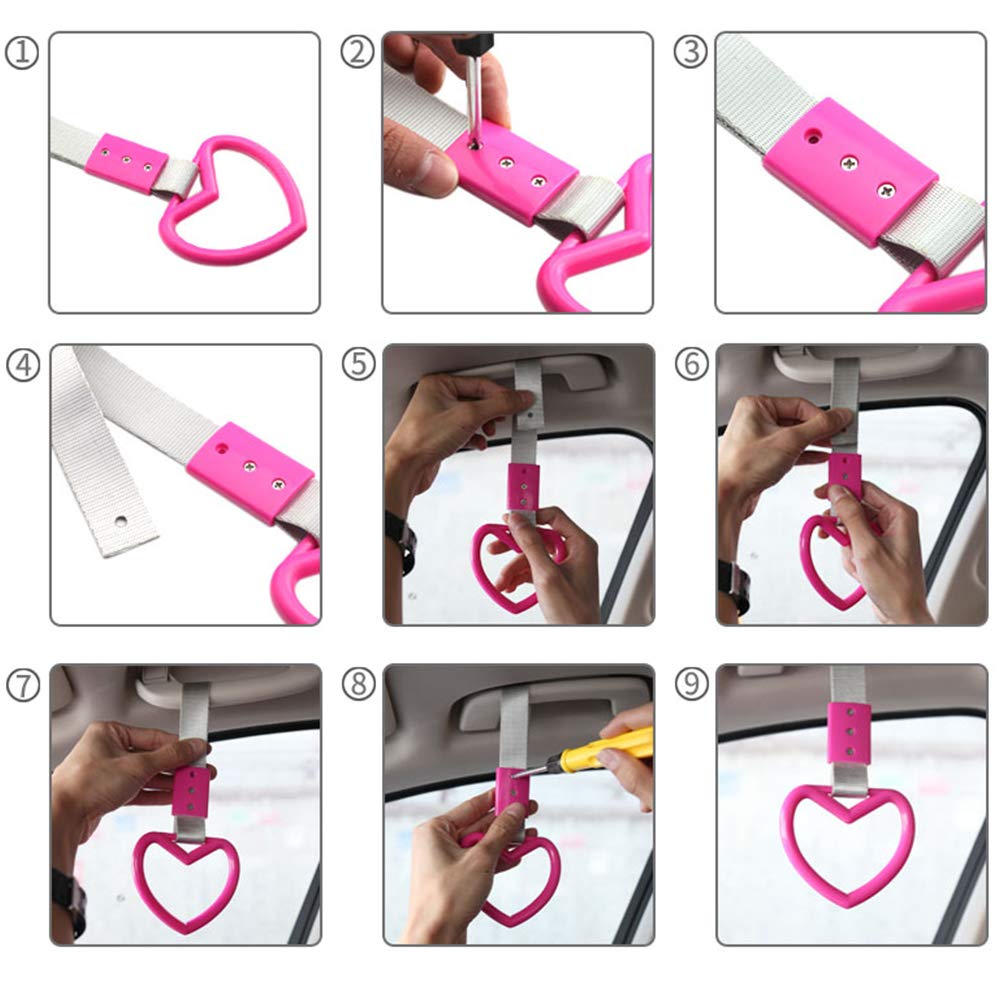 ①
②
③
④
⑤
⑥
⑦
⑧
⑨