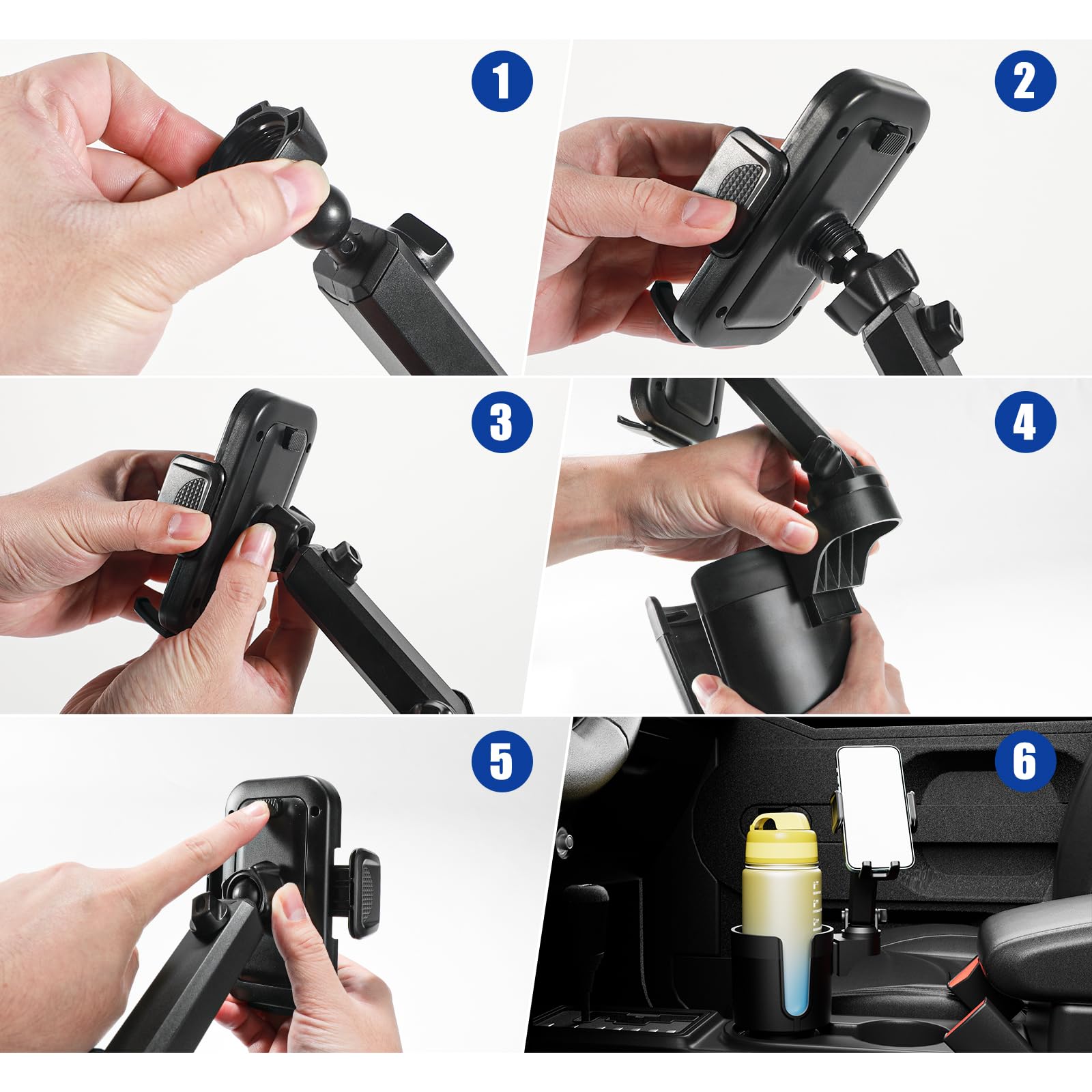 1

2

3

4

5

6