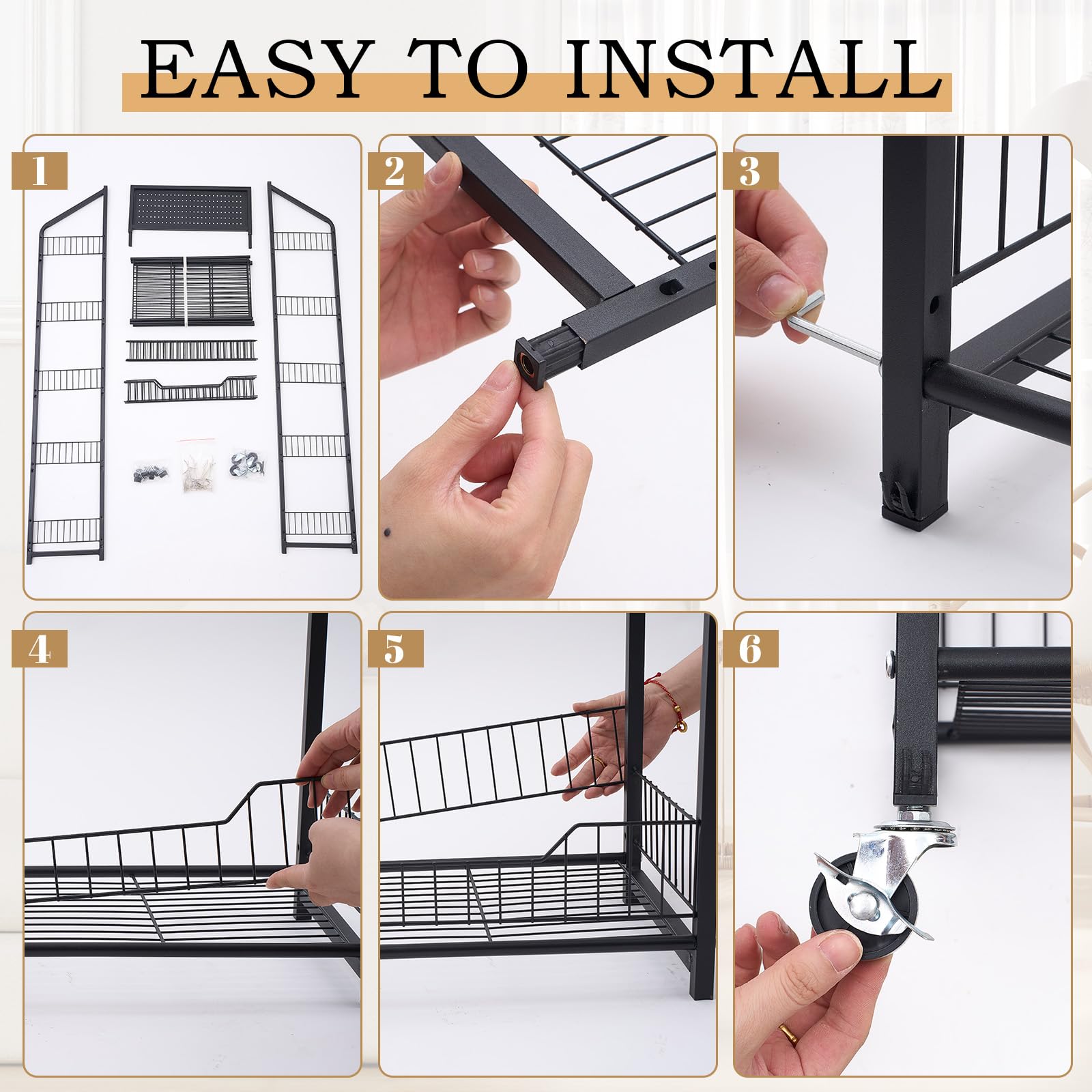 EASY TO INSTALL

1

2

3

4

5

6