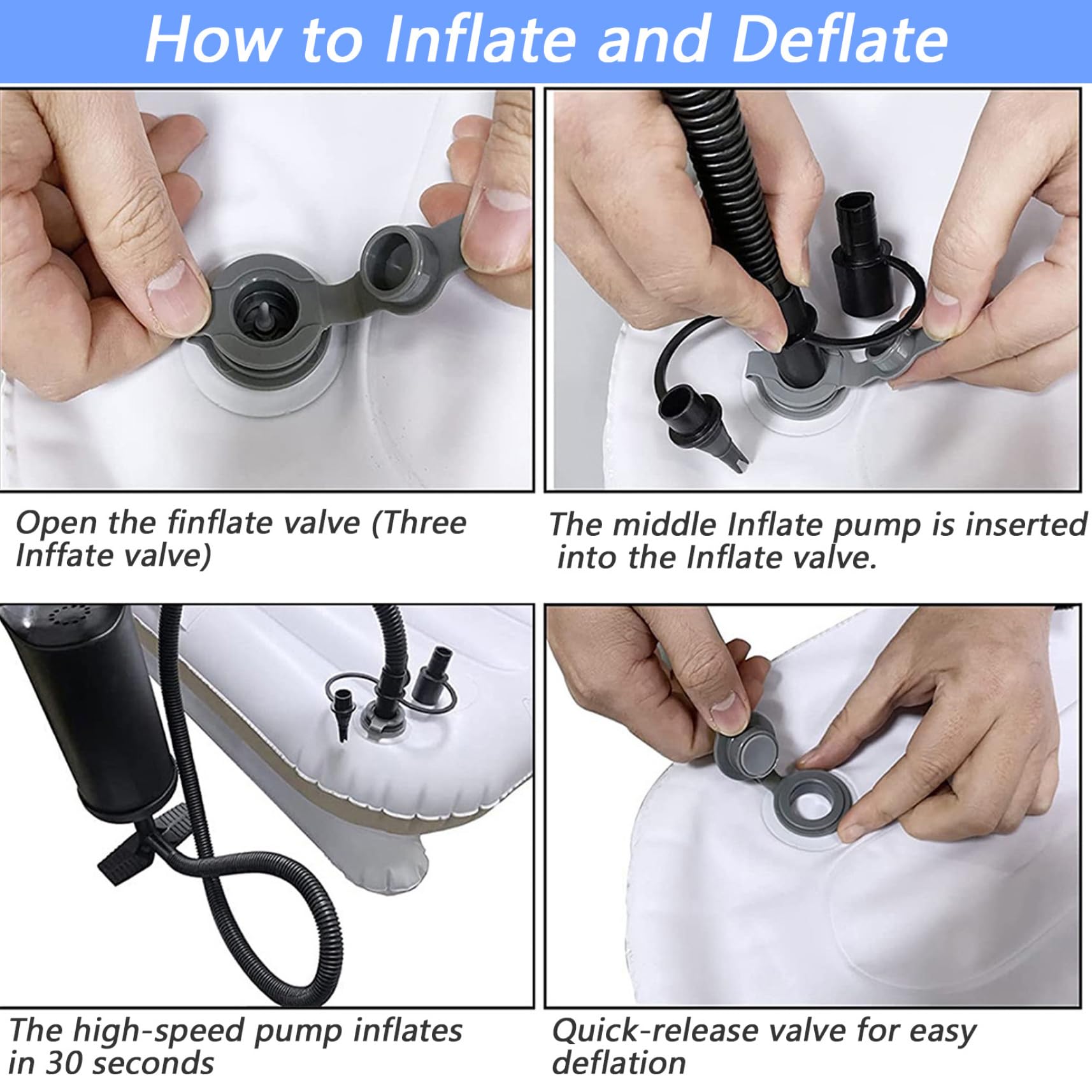 How to Inflate and Deflate

Open the finflate valve (Three Inffate valve)

The middle Inflate pump is inserted into the Inflate valve.

The high-speed pump inflates in 30 seconds

Quick-release valve for easy deflation