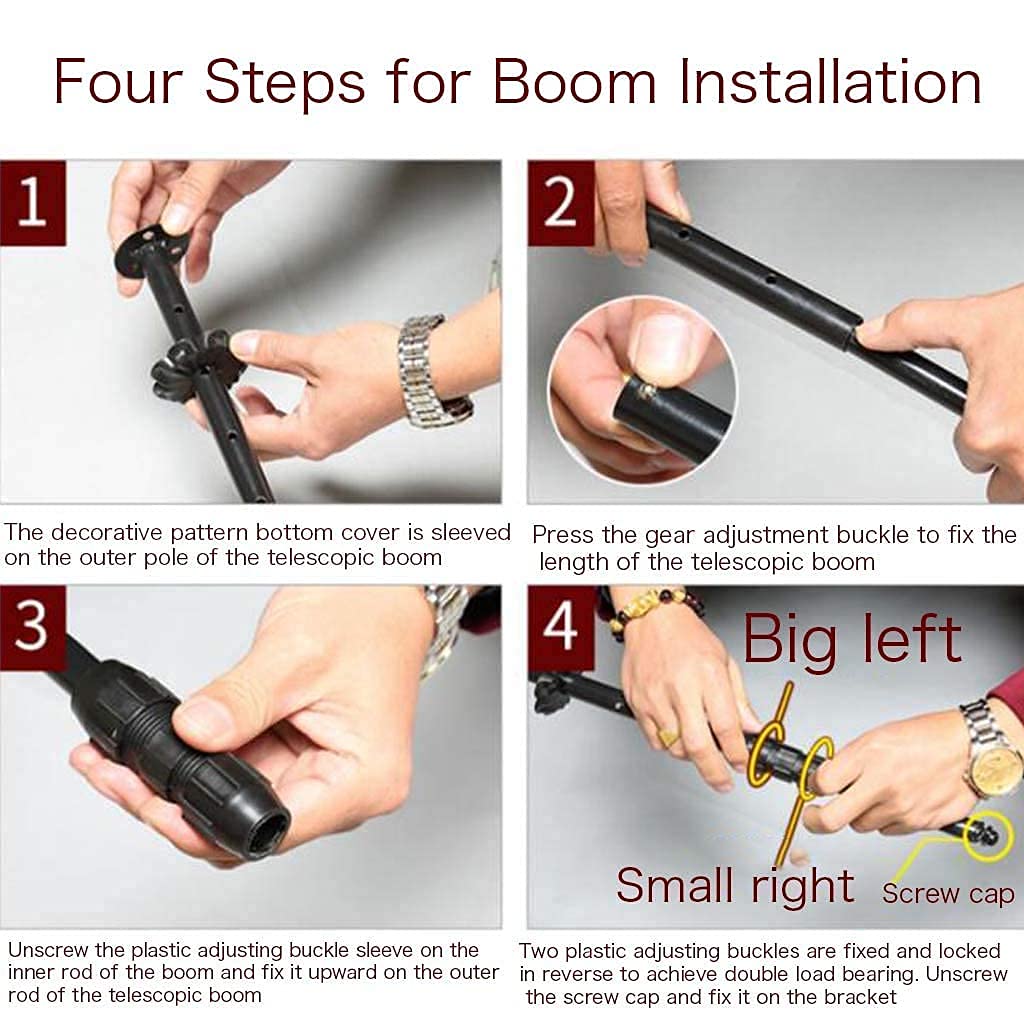 Four Steps for Boom Installation

1

The decorative pattern bottom cover is sleeved on the outer pole of the telescopic boom

2

Press the gear adjustment buckle to fix the length of the telescopic boom

3

Unscrew the plastic adjusting buckle sleeve on the inner rod of the boom and fix it upward on the outer rod of the telescopic boom

4

Big left

Small right

Screw cap

Two plastic adjusting buckles are fixed and locked in reverse to achieve double load bearing. Unscrew the screw cap and fix it on the bracket