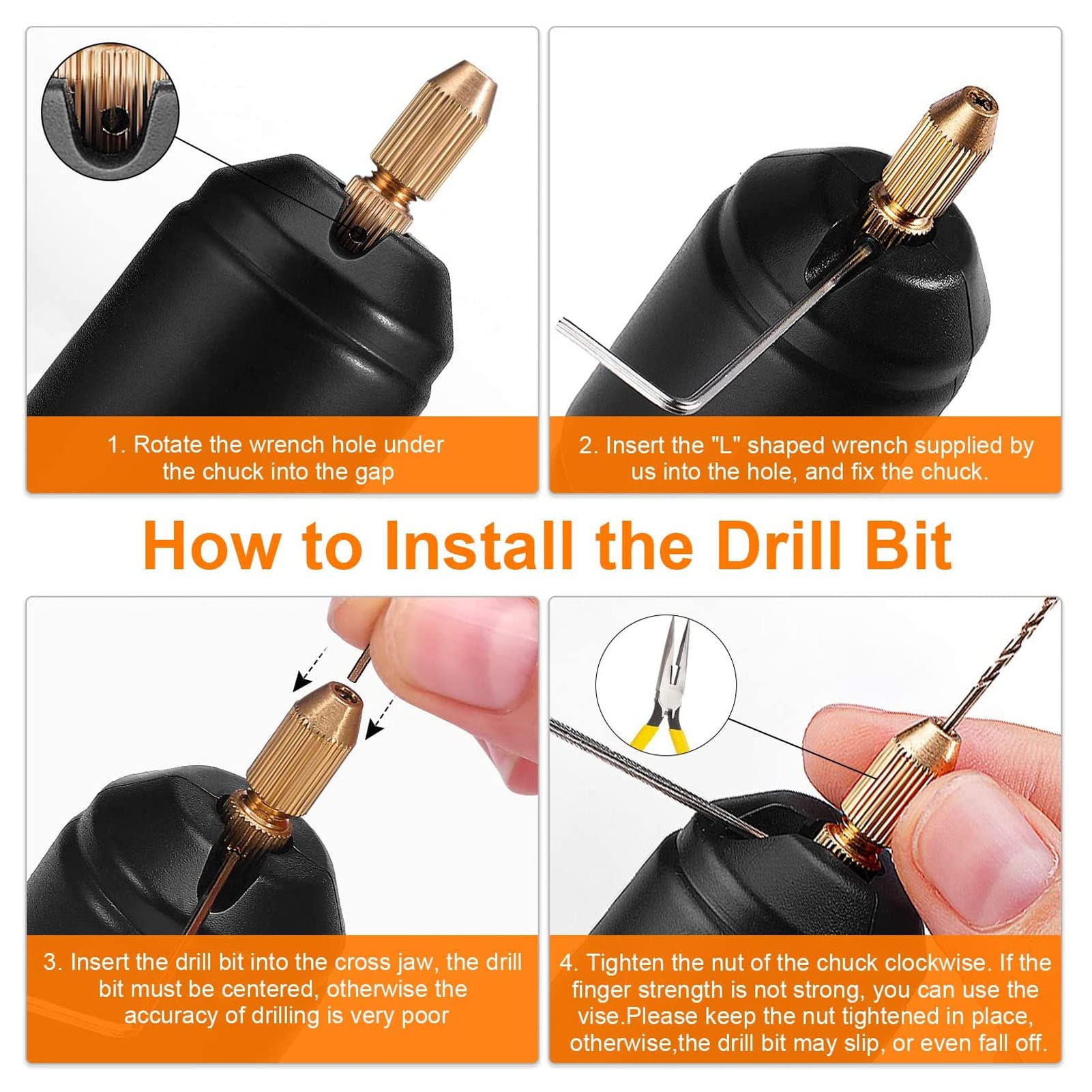 1. Rotate the wrench hole under the chuck into the gap

2. Insert the "L" shaped wrench supplied by us into the hole, and fix the chuck.

How to Install the Drill Bit

3. Insert the drill bit into the cross jaw, the drill bit must be centered, otherwise the accuracy of drilling is very poor

4. Tighten the nut of the chuck clockwise. If the finger strength is not strong, you can use the vise.Please keep the nut tightened in place, otherwise,the drill bit may slip, or even fall off.