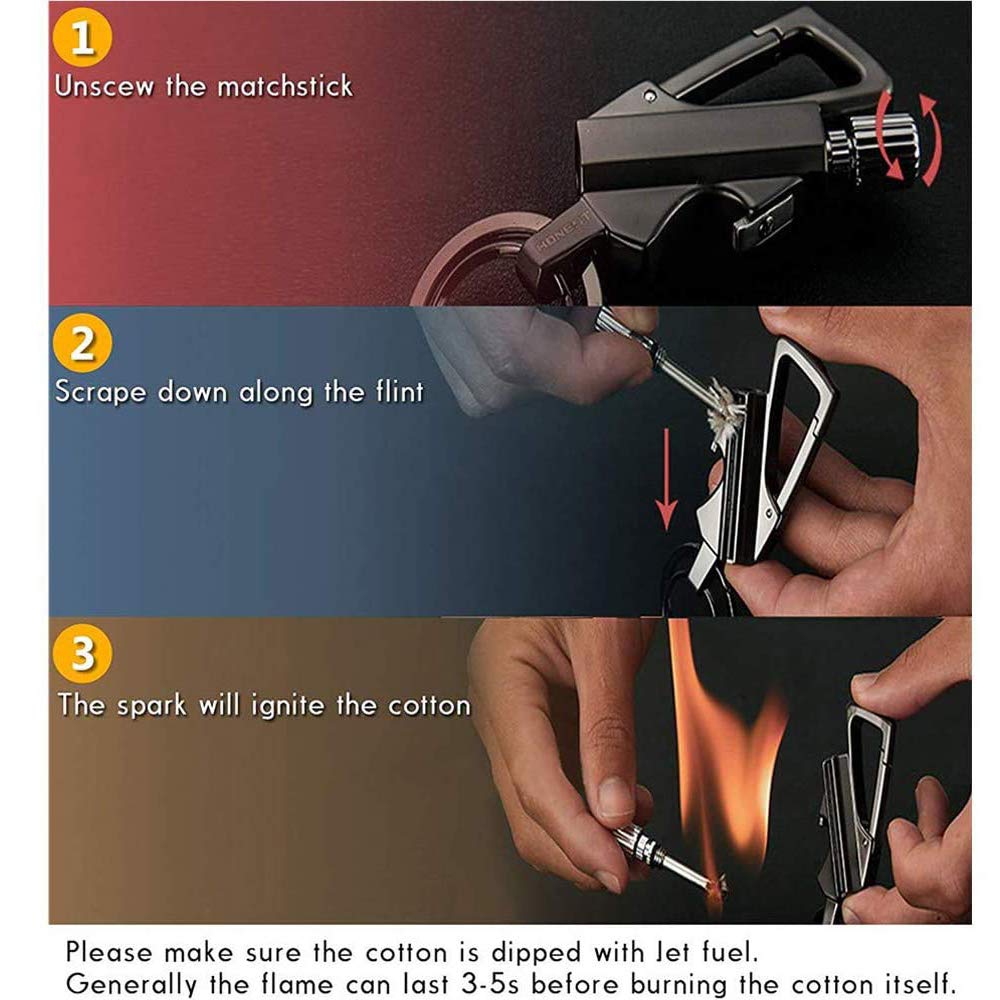 1
Unscew the matchstick

HONEST

2
Scrape down along the flint

3
The spark will ignite the cotton

Please make sure the cotton is dipped with Jet fuel.
Generally the flame can last 3-5s before burning the cotton itself.